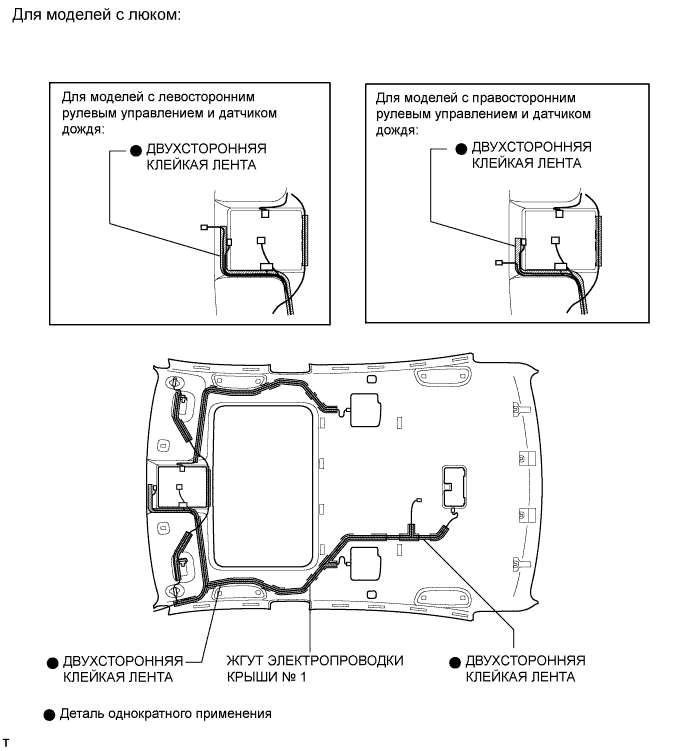 Для моделей с люком:

Для моделей с левосторонним рулевым управлением и датчиком дождя:

● ДВУХСТОРОННЯЯ КЛЕЙКАЯ ЛЕНТА

Для моделей с правосторонним рулевым управлением и датчиком дождя:

● ДВУХСТОРОННЯЯ КЛЕЙКАЯ ЛЕНТА

● ДВУХСТОРОННЯЯ КЛЕЙКАЯ ЛЕНТА

ЖГУТ ЭЛЕКТРОПРОВОДКИ КРЫШИ № 1

● ДВУХСТОРОННЯЯ КЛЕЙКАЯ ЛЕНТА

● Деталь однократного применения

T