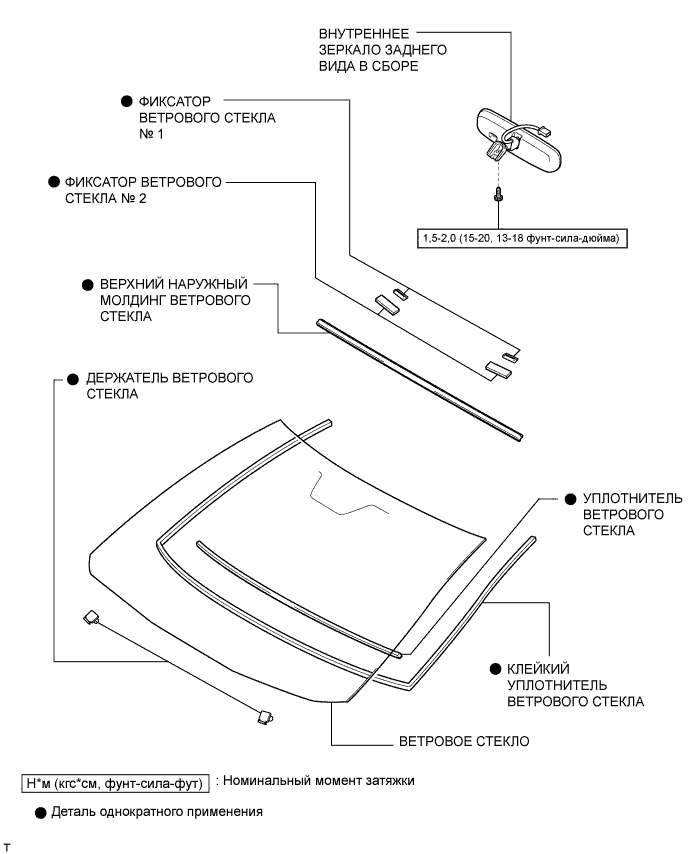 ВНУТРЕННЕЕ ЗЕРКАЛО ЗАДНЕГО ВИДА В СБОРЕ

● ФИКСАТОР ВЕТРОВОГО СТЕКЛА № 1

● ФИКСАТОР ВЕТРОВОГО СТЕКЛА № 2

1,5-2,0 (15-20, 13-18 фунт-сила-дюйма)

● ВЕРХНИЙ НАРУЖНЫЙ МОЛДИНГ ВЕТРОВОГО СТЕКЛА

● ДЕРЖАТЕЛЬ ВЕТРОВОГО СТЕКЛА

● УПЛОТНИТЕЛЬ ВЕТРОВОГО СТЕКЛА

● КЛЕЙКИЙ УПЛОТНИТЕЛЬ ВЕТРОВОГО СТЕКЛА

ВЕТРОВОЕ СТЕКЛО

Н*м (кгс*см, фунт-сила-фут) : Номинальный момент затяжки

● Деталь однократного применения

T