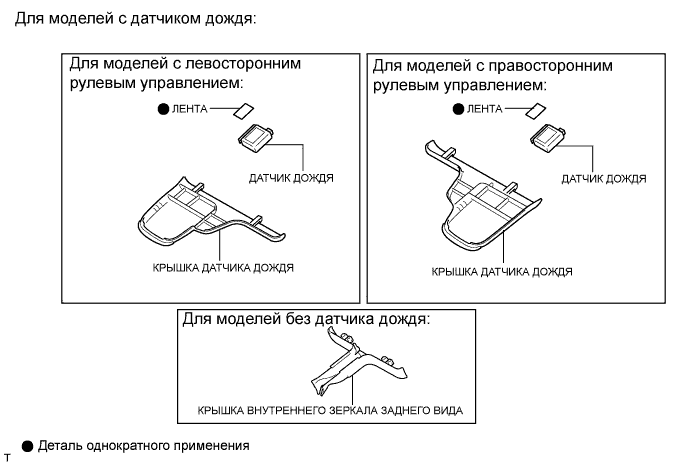 Для моделей с датчиком дождя:

Для моделей с левосторонним рулевым управлением:

● ЛЕНТА

ДАТЧИК ДОЖДЯ

КРЫШКА ДАТЧИКА ДОЖДЯ

Для моделей с правосторонним рулевым управлением:

● ЛЕНТА

ДАТЧИК ДОЖДЯ

КРЫШКА ДАТЧИКА ДОЖДЯ

Для моделей без датчика дождя:

КРЫШКА ВНУТРЕННЕГО ЗЕРКАЛА ЗАДНЕГО ВИДА

● Деталь однократного применения

T