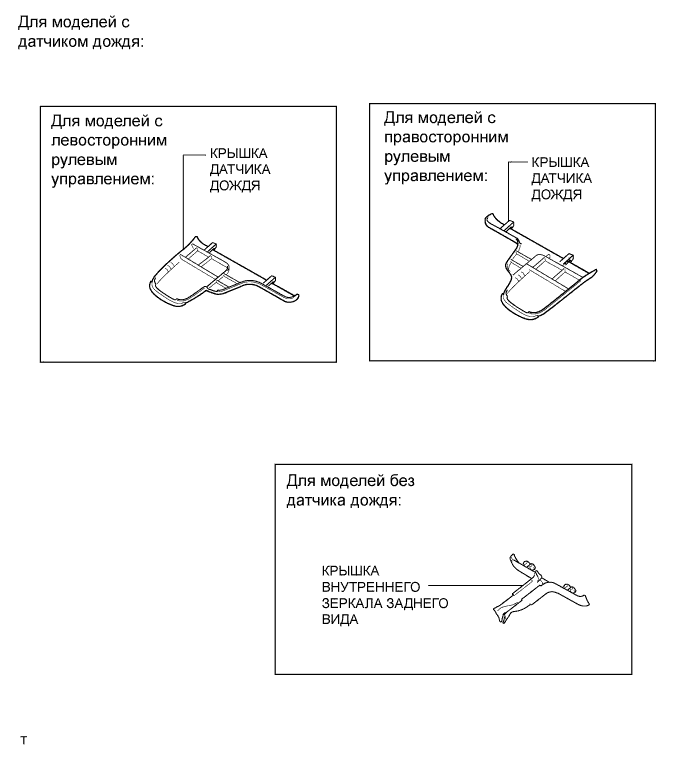 Для моделей с датчиком дождя:

Для моделей с левосторонним рулевым управлением:

КРЫШКА ДАТЧИКА ДОЖДЯ

Для моделей с правосторонним рулевым управлением:

КРЫШКА ДАТЧИКА ДОЖДЯ

Для моделей без датчика дождя:

КРЫШКА ВНУТРЕННЕГО ЗЕРКАЛА ЗАДНЕГО ВИДА

T