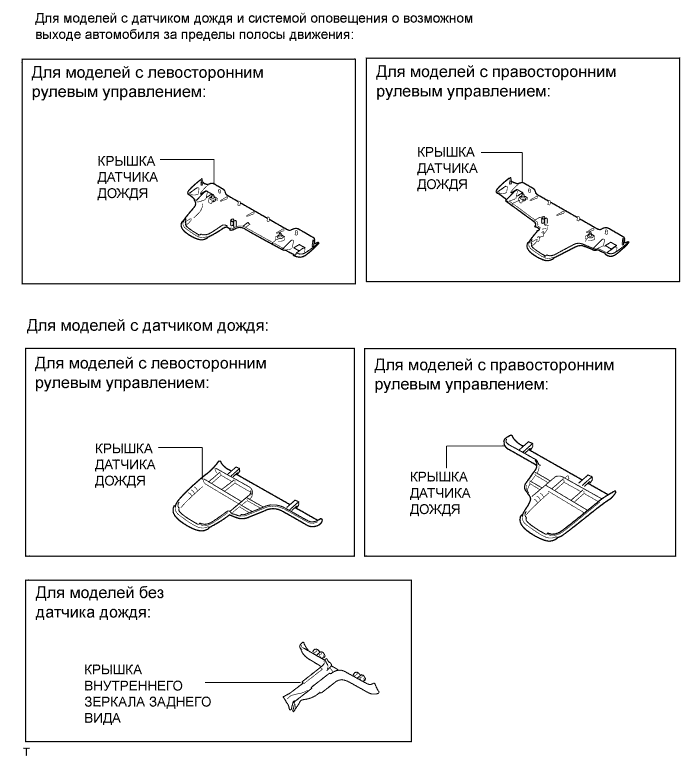 Для моделей с датчиком дождя и системой оповещения о возможном выходе автомобиля за пределы полосы движения:

Для моделей с левосторонним рулевым управлением:

КРЫШКА ДАТЧИКА ДОЖДЯ

Для моделей с правосторонним рулевым управлением:

КРЫШКА ДАТЧИКА ДОЖДЯ

Для моделей с датчиком дождя:

Для моделей с левосторонним рулевым управлением:

КРЫШКА ДАТЧИКА ДОЖДЯ

Для моделей с правосторонним рулевым управлением:

КРЫШКА ДАТЧИКА ДОЖДЯ

Для моделей без датчика дождя:

КРЫШКА ВНУТРЕННЕГО ЗЕРКАЛА ЗАДНЕГО ВИДА

T