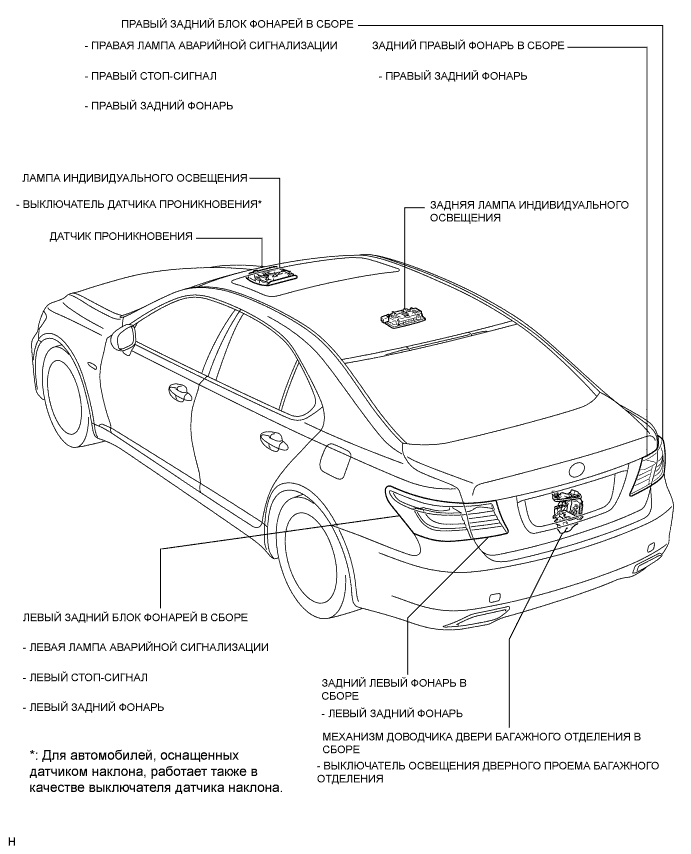 ПРАВЫЙ ЗАДНИЙ БЛОК ФОНАРЕЙ В СБОРЕ

- ПРАВАЯ ЛАМПА АВАРИЙНОЙ СИГНАЛИЗАЦИИ

- ПРАВЫЙ СТОП-СИГНАЛ

- ПРАВЫЙ ЗАДНИЙ ФОНАРЬ

ЗАДНИЙ ПРАВЫЙ ФОНАРЬ В СБОРЕ

- ПРАВЫЙ ЗАДНИЙ ФОНАРЬ

ЛАМПА ИНДИВИДУАЛЬНОГО ОСВЕЩЕНИЯ

- ВЫКЛЮЧАТЕЛЬ ДАТЧИКА ПРОНИКНОВЕНИЯ*

ДАТЧИК ПРОНИКНОВЕНИЯ

ЗАДНЯЯ ЛАМПА ИНДИВИДУАЛЬНОГО ОСВЕЩЕНИЯ

ЛЕВЫЙ ЗАДНИЙ БЛОК ФОНАРЕЙ В СБОРЕ

- ЛЕВАЯ ЛАМПА АВАРИЙНОЙ СИГНАЛИЗАЦИИ

- ЛЕВЫЙ СТОП-СИГНАЛ

- ЛЕВЫЙ ЗАДНИЙ ФОНАРЬ

ЗАДНИЙ ЛЕВЫЙ ФОНАРЬ В СБОРЕ

- ЛЕВЫЙ ЗАДНИЙ ФОНАРЬ

МЕХАНИЗМ ДОВОДЧИКА ДВЕРИ БАГАЖНОГО ОТДЕЛЕНИЯ В СБОРЕ

- ВЫКЛЮЧАТЕЛЬ ОСВЕЩЕНИЯ ДВЕРНОГО ПРОЕМА БАГАЖНОГО ОТДЕЛЕНИЯ

*: Для автомобилей, оснащенных датчиком наклона, работает также в качестве выключателя датчика наклона.

H