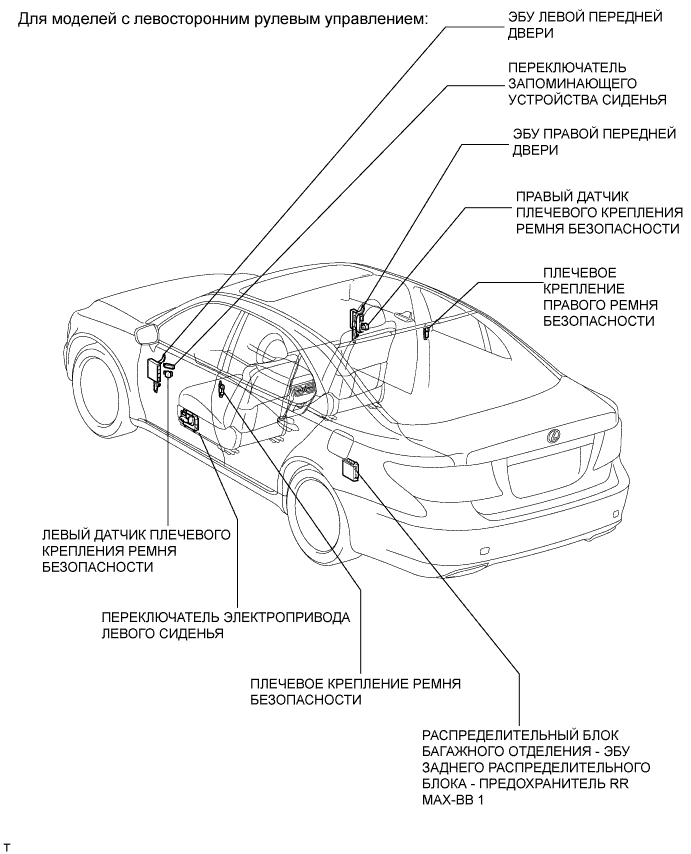 Для моделей с левосторонним рулевым управлением:

ЭБУ ЛЕВОЙ ПЕРЕДНЕЙ ДВЕРИ

ПЕРЕКЛЮЧАТЕЛЬ ЗАПОМИНАЮЩЕГО УСТРОЙСТВА СИДЕНЬЯ

ЭБУ ПРАВОЙ ПЕРЕДНЕЙ ДВЕРИ

ПРАВЫЙ ДАТЧИК ПЛЕЧЕВОГО КРЕПЛЕНИЯ РЕМНЯ БЕЗОПАСНОСТИ

ПЛЕЧЕВОЕ КРЕПЛЕНИЕ ПРАВОГО РЕМНЯ БЕЗОПАСНОСТИ

ЛЕВЫЙ ДАТЧИК ПЛЕЧЕВОГО КРЕПЛЕНИЯ РЕМНЯ БЕЗОПАСНОСТИ

ПЕРЕКЛЮЧАТЕЛЬ ЭЛЕКТРОПРИВОДА ЛЕВОГО СИДЕНЬЯ

ПЛЕЧЕВОЕ КРЕПЛЕНИЕ РЕМНЯ БЕЗОПАСНОСТИ

РАСПРЕДЕЛИТЕЛЬНЫЙ БЛОК БАГАЖНОГО ОТДЕЛЕНИЯ - ЭБУ ЗАДНЕГО РАСПРЕДЕЛИТЕЛЬНОГО БЛОКА - ПРЕДОХРАНИТЕЛЬ RR MAX-BB 1

T