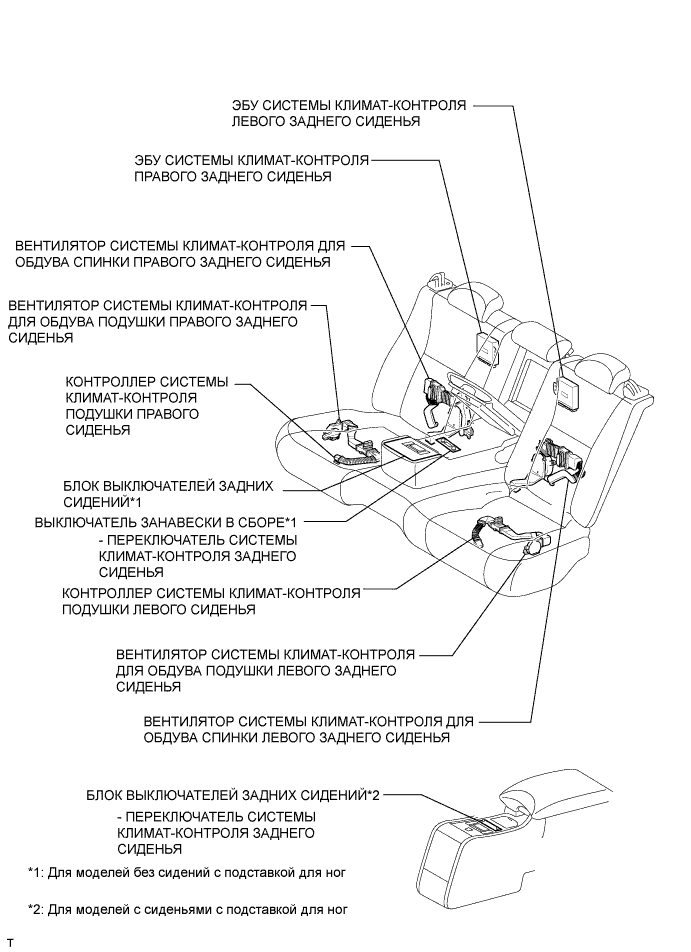 ЭБУ СИСТЕМЫ КЛИМАТ-КОНТРОЛЯ ЛЕВОГО ЗАДНЕГО СИДЕНЬЯ

ЭБУ СИСТЕМЫ КЛИМАТ-КОНТРОЛЯ ПРАВОГО ЗАДНЕГО СИДЕНЬЯ

ВЕНТИЛЯТОР СИСТЕМЫ КЛИМАТ-КОНТРОЛЯ ДЛЯ ОБДУВА СПИНКИ ПРАВОГО ЗАДНЕГО СИДЕНЬЯ

ВЕНТИЛЯТОР СИСТЕМЫ КЛИМАТ-КОНТРОЛЯ ДЛЯ ОБДУВА ПОДУШКИ ПРАВОГО ЗАДНЕГО СИДЕНЬЯ

КОНТРОЛЛЕР СИСТЕМЫ КЛИМАТ-КОНТРОЛЯ ПОДУШКИ ПРАВОГО СИДЕНЬЯ

БЛОК ВЫКЛЮЧАТЕЛЕЙ ЗАДНИХ СИДЕНИЙ*1

ВЫКЛЮЧАТЕЛЬ ЗАНАВЕСКИ В СБОРЕ*1

- ПЕРЕКЛЮЧАТЕЛЬ СИСТЕМЫ КЛИМАТ-КОНТРОЛЯ ЗАДНЕГО СИДЕНЬЯ

КОНТРОЛЛЕР СИСТЕМЫ КЛИМАТ-КОНТРОЛЯ ПОДУШКИ ЛЕВОГО СИДЕНЬЯ

ВЕНТИЛЯТОР СИСТЕМЫ КЛИМАТ-КОНТРОЛЯ ДЛЯ ОБДУВА ПОДУШКИ ЛЕВОГО ЗАДНЕГО СИДЕНЬЯ

ВЕНТИЛЯТОР СИСТЕМЫ КЛИМАТ-КОНТРОЛЯ ДЛЯ ОБДУВА СПИНКИ ЛЕВОГО ЗАДНЕГО СИДЕНЬЯ

БЛОК ВЫКЛЮЧАТЕЛЕЙ ЗАДНИХ СИДЕНИЙ*2

- ПЕРЕКЛЮЧАТЕЛЬ СИСТЕМЫ КЛИМАТ-КОНТРОЛЯ ЗАДНЕГО СИДЕНЬЯ

*1: Для моделей без сидений с подставкой для ног

*2: Для моделей с сиденьями с подставкой для ног

T