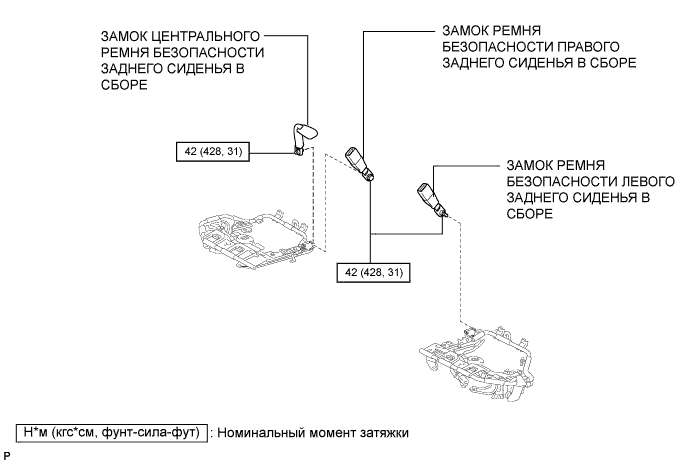 ЗАМОК ЦЕНТРАЛЬНОГО РЕМНЯ БЕЗОПАСНОСТИ ЗАДНЕГО СИДЕНЬЯ В СБОРЕ

ЗАМОК РЕМНЯ БЕЗОПАСНОСТИ ПРАВОГО ЗАДНЕГО СИДЕНЬЯ В СБОРЕ

42 (428, 31)

ЗАМОК РЕМНЯ БЕЗОПАСНОСТИ ЛЕВОГО ЗАДНЕГО СИДЕНЬЯ В СБОРЕ

42 (428, 31)

Н*м (кгс*см, фунт-сила-фут) : Номинальный момент затяжки

P