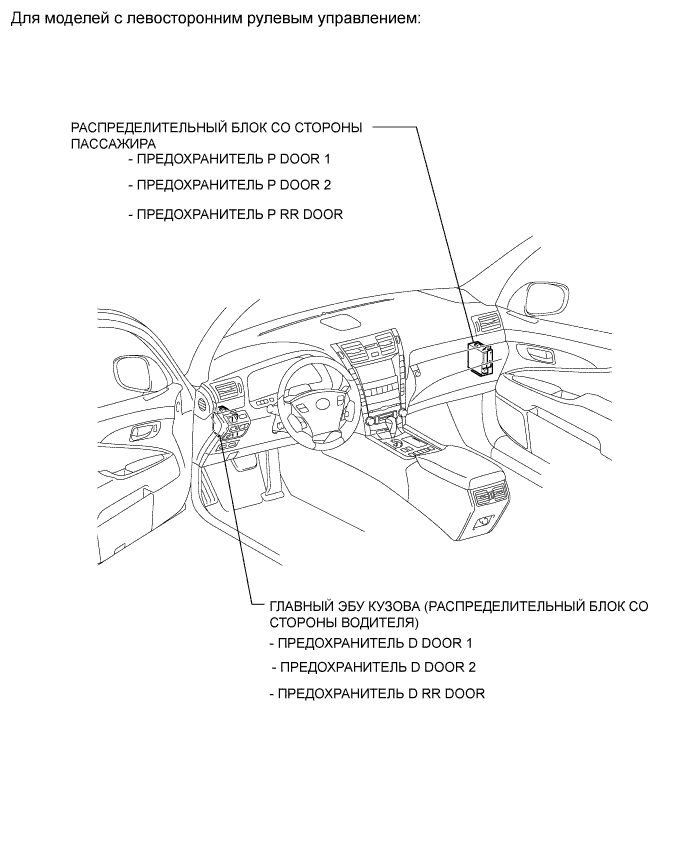 Для моделей с левосторонним рулевым управлением:

РАСПРЕДЕЛИТЕЛЬНЫЙ БЛОК СО СТОРОНЫ ПАССАЖИРА
- ПРЕДОХРАНИТЕЛЬ P DOOR 1
- ПРЕДОХРАНИТЕЛЬ P DOOR 2
- ПРЕДОХРАНИТЕЛЬ P RR DOOR

ГЛАВНЫЙ ЭБУ КУЗОВА (РАСПРЕДЕЛИТЕЛЬНЫЙ БЛОК СО СТОРОНЫ ВОДИТЕЛЯ)
- ПРЕДОХРАНИТЕЛЬ D DOOR 1
- ПРЕДОХРАНИТЕЛЬ D DOOR 2
- ПРЕДОХРАНИТЕЛЬ D RR DOOR