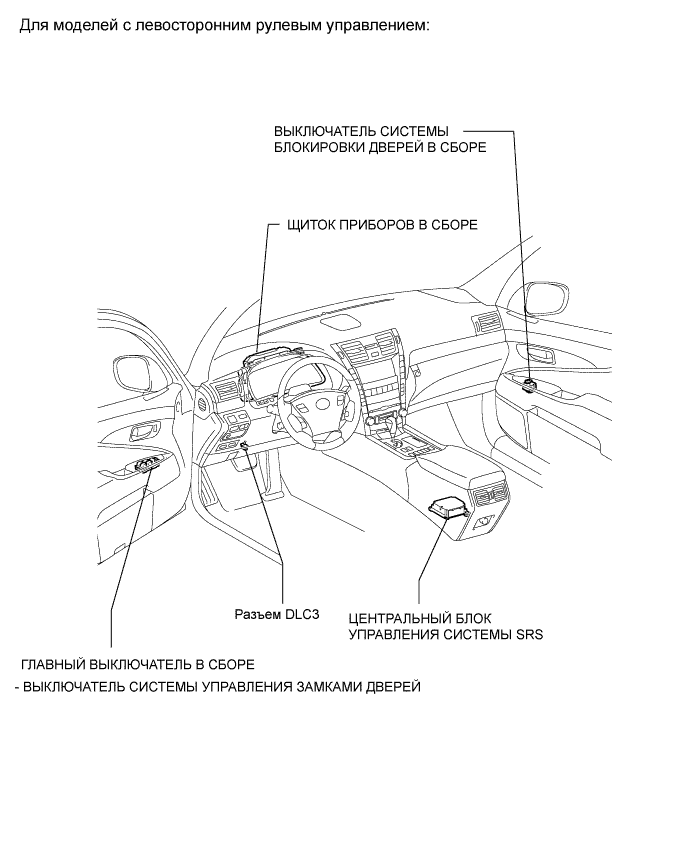 Для моделей с левосторонним рулевым управлением:

ВЫКЛЮЧАТЕЛЬ СИСТЕМЫ БЛОКИРОВКИ ДВЕРЕЙ В СБОРЕ

ЩИТОК ПРИБОРОВ В СБОРЕ

Разъем DLC3

ЦЕНТРАЛЬНЫЙ БЛОК УПРАВЛЕНИЯ СИСТЕМЫ SRS

ГЛАВНЫЙ ВЫКЛЮЧАТЕЛЬ В СБОРЕ

- ВЫКЛЮЧАТЕЛЬ СИСТЕМЫ УПРАВЛЕНИЯ ЗАМКАМИ ДВЕРЕЙ