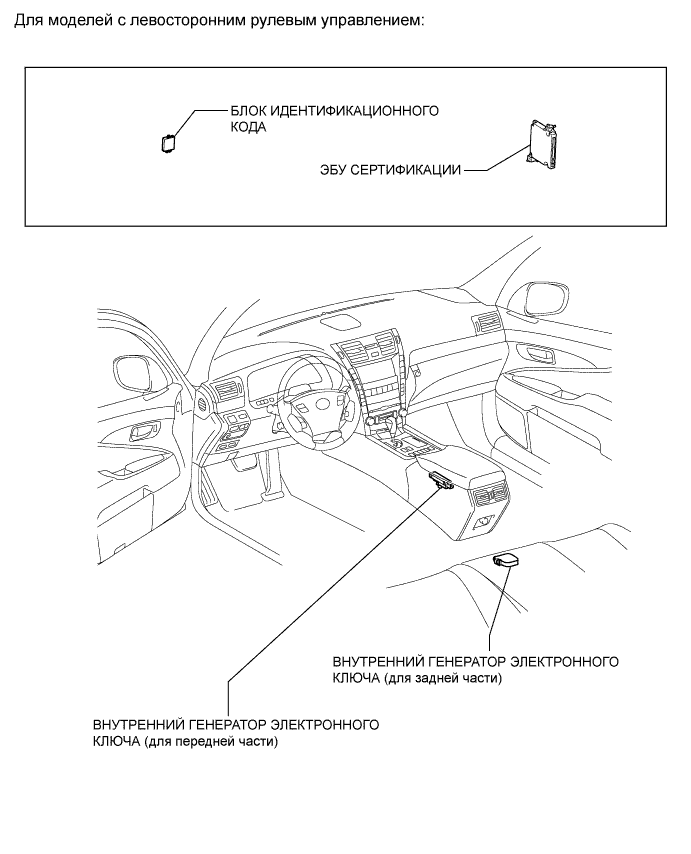 Для моделей с левосторонним рулевым управлением:

БЛОК ИДЕНТИФИКАЦИОННОГО КОДА

ЭБУ СЕРТИФИКАЦИИ

ВНУТРЕННИЙ ГЕНЕРАТОР ЭЛЕКТРОННОГО КЛЮЧА (для задней части)

ВНУТРЕННИЙ ГЕНЕРАТОР ЭЛЕКТРОННОГО КЛЮЧА (для передней части)