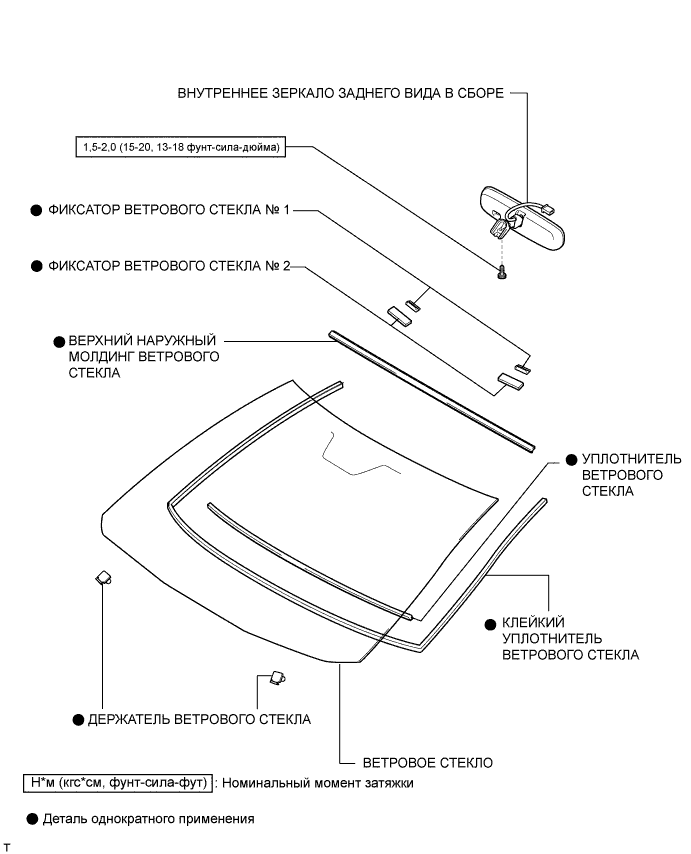 ВНУТРЕННЕЕ ЗЕРКАЛО ЗАДНЕГО ВИДА В СБОРЕ

1,5-2,0 (15-20, 13-18 фунт-сила-дюйма)

● ФИКСАТОР ВЕТРОВОГО СТЕКЛА № 1

● ФИКСАТОР ВЕТРОВОГО СТЕКЛА № 2

● ВЕРХНИЙ НАРУЖНЫЙ МОЛДИНГ ВЕТРОВОГО СТЕКЛА

● УПЛОТНИТЕЛЬ ВЕТРОВОГО СТЕКЛА

● КЛЕЙКИЙ УПЛОТНИТЕЛЬ ВЕТРОВОГО СТЕКЛА

● ДЕРЖАТЕЛЬ ВЕТРОВОГО СТЕКЛА

ВЕТРОВОЕ СТЕКЛО

Н*м (кгс*см, фунт-сила-фут) : Номинальный момент затяжки

● Деталь однократного применения

T