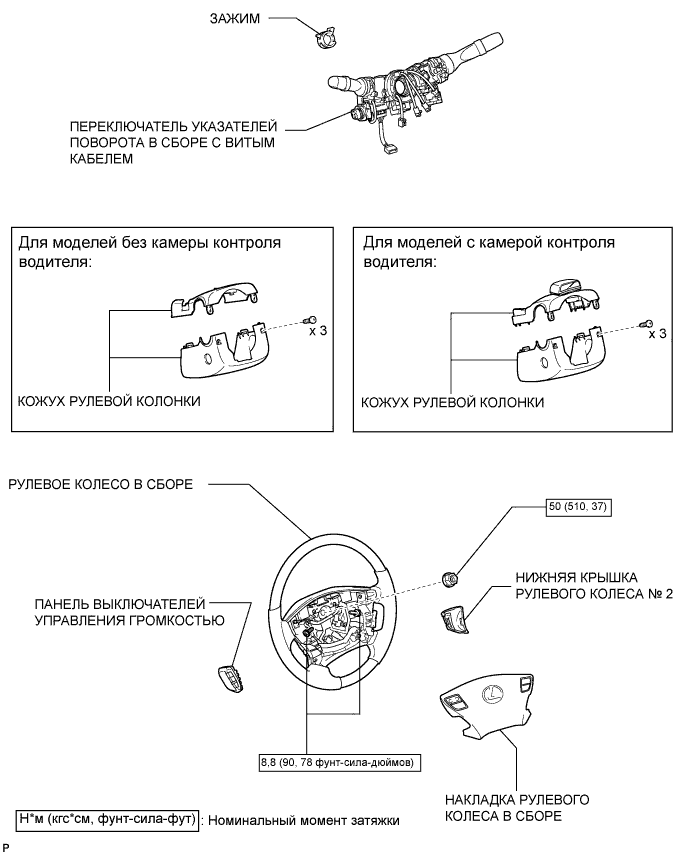 ЗАЖИМ

ПЕРЕКЛЮЧАТЕЛЬ УКАЗАТЕЛЕЙ ПОВОРОТА В СБОРЕ С ВИТЫМ КАБЕЛЕМ

Для моделей без камеры контроля водителя:

x 3

КОЖУХ РУЛЕВОЙ КОЛОНКИ

Для моделей с камерой контроля водителя:

x 3

КОЖУХ РУЛЕВОЙ КОЛОНКИ

РУЛЕВОЕ КОЛЕСО В СБОРЕ

50 (510, 37)

НИЖНЯЯ КРЫШКА РУЛЕВОГО КОЛЕСА № 2

ПАНЕЛЬ ВЫКЛЮЧАТЕЛЕЙ УПРАВЛЕНИЯ ГРОМКОСТЬЮ

8,8 (90, 78 фунт-сила-дюймов)

НАКЛАДКА РУЛЕВОГО КОЛЕСА В СБОРЕ

Н*м (кгс*см, фунт-сила-фут) : Номинальный момент затяжки

P