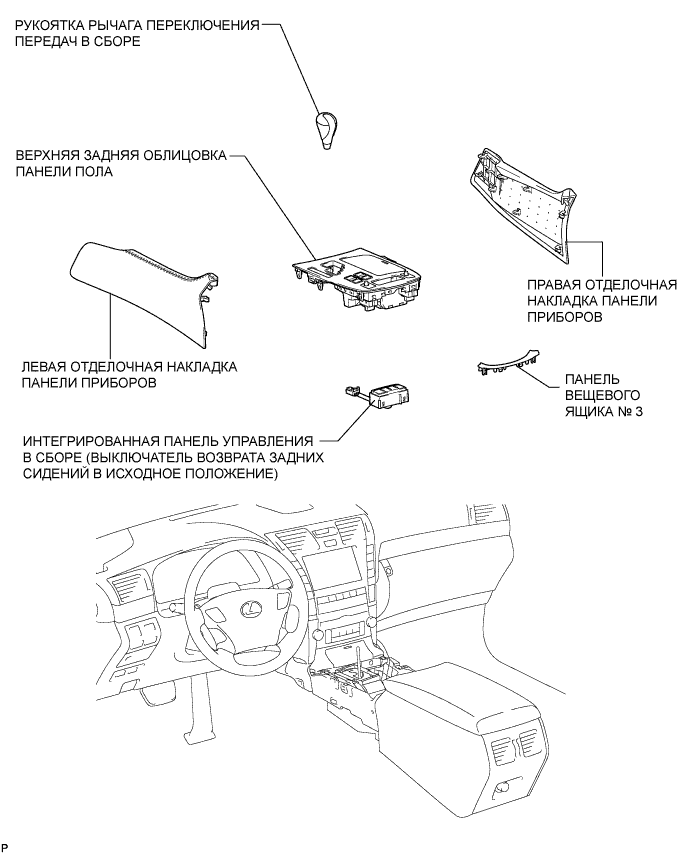 РУКОЯТКА РЫЧАГА ПЕРЕКЛЮЧЕНИЯ ПЕРЕДАЧ В СБОРЕ

ВЕРХНЯЯ ЗАДНЯЯ ОБЛИЦОВКА ПАНЕЛИ ПОЛА

ПРАВАЯ ОТДЕЛОЧНАЯ НАКЛАДКА ПАНЕЛИ ПРИБОРОВ

ЛЕВАЯ ОТДЕЛОЧНАЯ НАКЛАДКА ПАНЕЛИ ПРИБОРОВ

ПАНЕЛЬ ВЕЩЕВОГО ЯЩИКА № 3

ИНТЕГРИРОВАННАЯ ПАНЕЛЬ УПРАВЛЕНИЯ В СБОРЕ (ВЫКЛЮЧАТЕЛЬ ВОЗВРАТА ЗАДНИХ СИДЕНИЙ В ИСХОДНОЕ ПОЛОЖЕНИЕ)

P