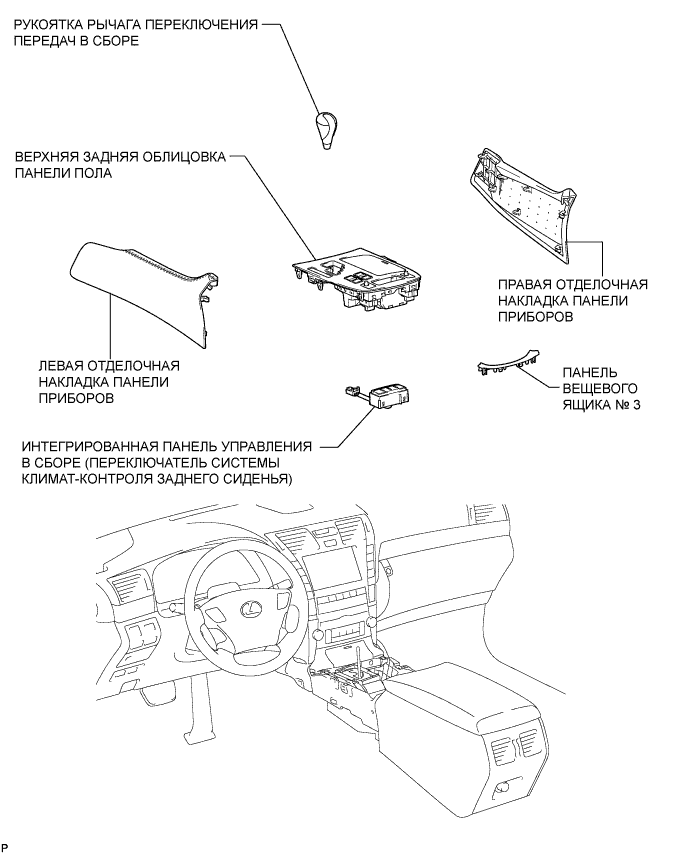 РУКОЯТКА РЫЧАГА ПЕРЕКЛЮЧЕНИЯ ПЕРЕДАЧ В СБОРЕ

ВЕРХНЯЯ ЗАДНЯЯ ОБЛИЦОВКА ПАНЕЛИ ПОЛА

ПРАВАЯ ОТДЕЛОЧНАЯ НАКЛАДКА ПАНЕЛИ ПРИБОРОВ

ЛЕВАЯ ОТДЕЛОЧНАЯ НАКЛАДКА ПАНЕЛИ ПРИБОРОВ

ПАНЕЛЬ ВЕЩЕВОГО ЯЩИКА № 3

ИНТЕГРИРОВАННАЯ ПАНЕЛЬ УПРАВЛЕНИЯ В СБОРЕ (ПЕРЕКЛЮЧАТЕЛЬ СИСТЕМЫ КЛИМАТ-КОНТРОЛЯ ЗАДНЕГО СИДЕНЬЯ)

P