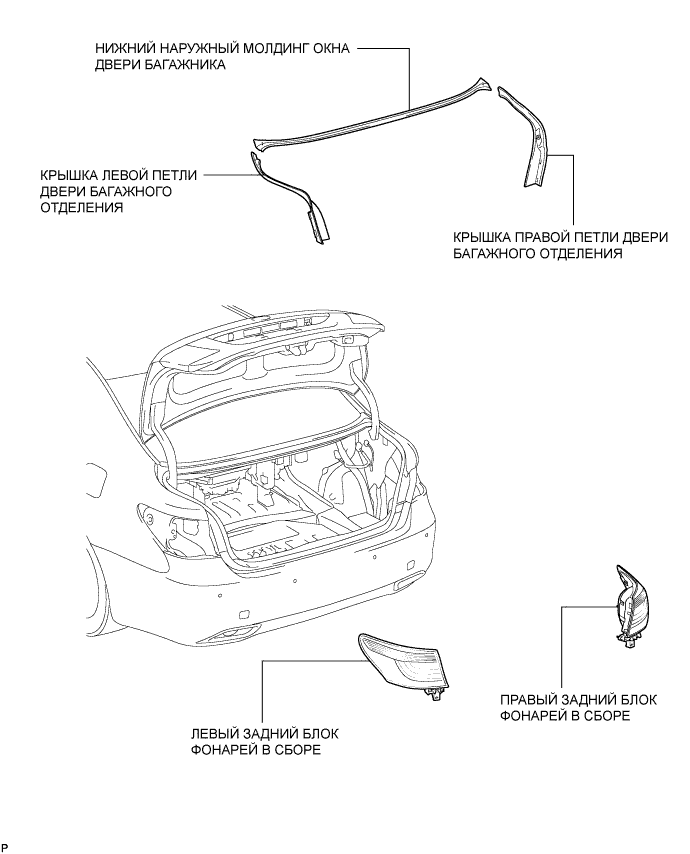 НИЖНИЙ НАРУЖНЫЙ МОЛДИНГ ОКНА ДВЕРИ БАГАЖНИКА

КРЫШКА ЛЕВОЙ ПЕТЛИ ДВЕРИ БАГАЖНОГО ОТДЕЛЕНИЯ

КРЫШКА ПРАВОЙ ПЕТЛИ ДВЕРИ БАГАЖНОГО ОТДЕЛЕНИЯ

ПРАВЫЙ ЗАДНИЙ БЛОК ФОНАРЕЙ В СБОРЕ

ЛЕВЫЙ ЗАДНИЙ БЛОК ФОНАРЕЙ В СБОРЕ

P