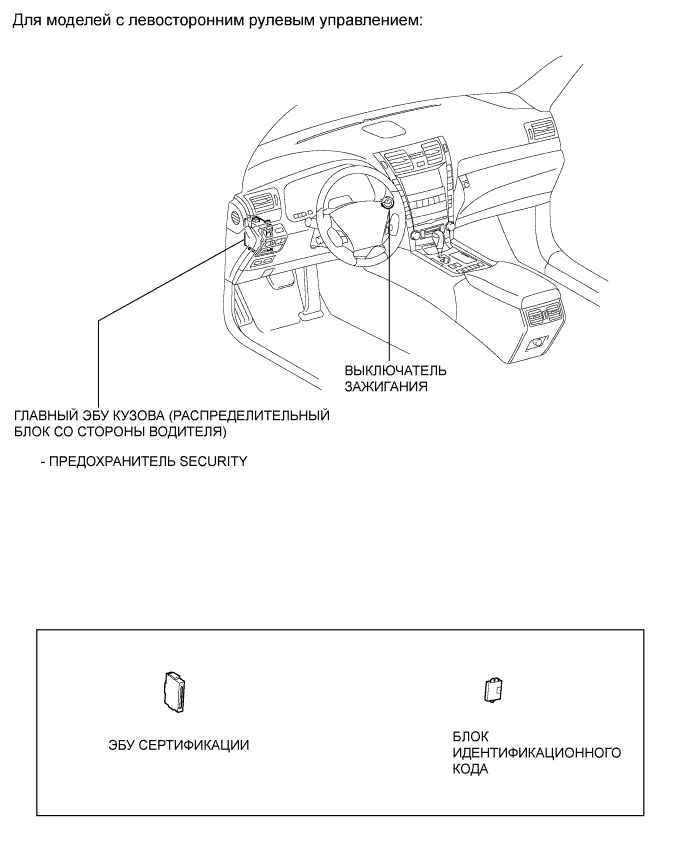 Для моделей с левосторонним рулевым управлением:

ВЫКЛЮЧАТЕЛЬ ЗАЖИГАНИЯ

ГЛАВНЫЙ ЭБУ КУЗОВА (РАСПРЕДЕЛИТЕЛЬНЫЙ БЛОК СО СТОРОНЫ ВОДИТЕЛЯ)

- ПРЕДОХРАНИТЕЛЬ SECURITY

ЭБУ СЕРТИФИКАЦИИ

БЛОК ИДЕНТИФИКАЦИОННОГО КОДА