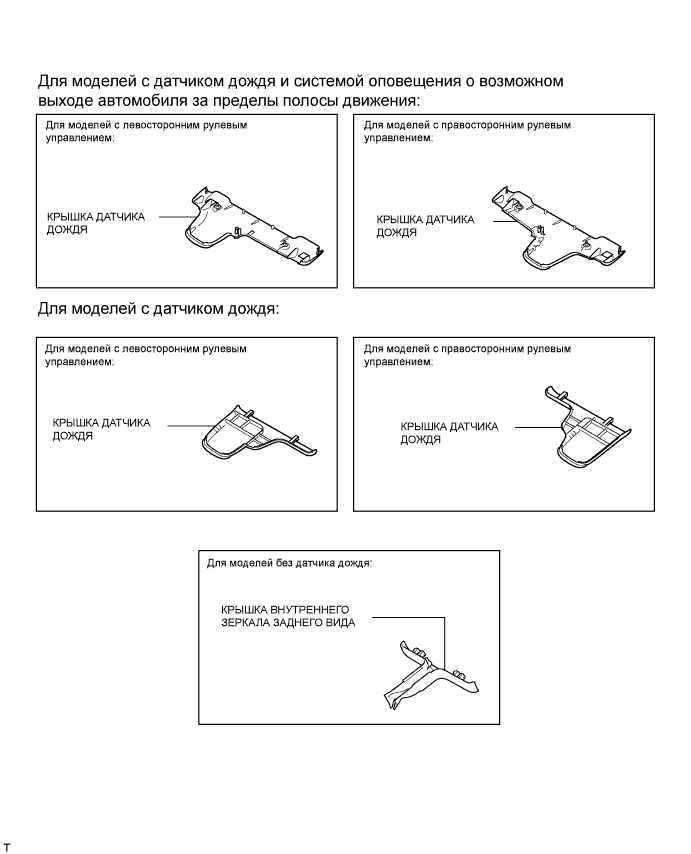 Для моделей с датчиком дождя и системой оповещения о возможном выходе автомобиля за пределы полосы движения:

Для моделей с левосторонним рулевым управлением:

КРЫШКА ДАТЧИКА ДОЖДЯ

Для моделей с правосторонним рулевым управлением:

КРЫШКА ДАТЧИКА ДОЖДЯ

Для моделей с датчиком дождя:

Для моделей с левосторонним рулевым управлением:

КРЫШКА ДАТЧИКА ДОЖДЯ

Для моделей с правосторонним рулевым управлением:

КРЫШКА ДАТЧИКА ДОЖДЯ

Для моделей без датчика дождя:

КРЫШКА ВНУТРЕННЕГО ЗЕРКАЛА ЗАДНЕГО ВИДА

T