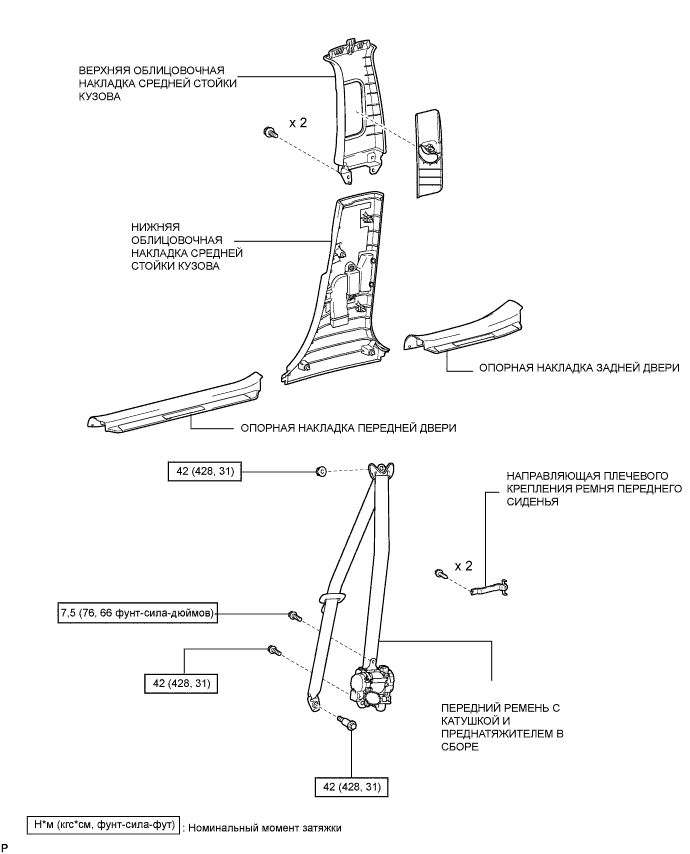 ВЕРХНЯЯ ОБЛИЦОВОЧНАЯ НАКЛАДКА СРЕДНЕЙ СТОЙКИ КУЗОВА

x 2

НИЖНЯЯ ОБЛИЦОВОЧНАЯ НАКЛАДКА СРЕДНЕЙ СТОЙКИ КУЗОВА

ОПОРНАЯ НАКЛАДКА ЗАДНЕЙ ДВЕРИ

ОПОРНАЯ НАКЛАДКА ПЕРЕДНЕЙ ДВЕРИ

42 (428, 31)

НАПРАВЛЯЮЩАЯ ПЛЕЧЕВОГО КРЕПЛЕНИЯ РЕМНЯ ПЕРЕДНЕГО СИДЕНЬЯ

x 2

7,5 (76, 66 фунт-сила-дюймов)

42 (428, 31)

ПЕРЕДНИЙ РЕМЕНЬ С КАТУШКОЙ И ПРЕДНАТЯЖИТЕЛЕМ В СБОРЕ

42 (428, 31)

Н*м (кгс*см, фунт-сила-фут) : Номинальный момент затяжки

P