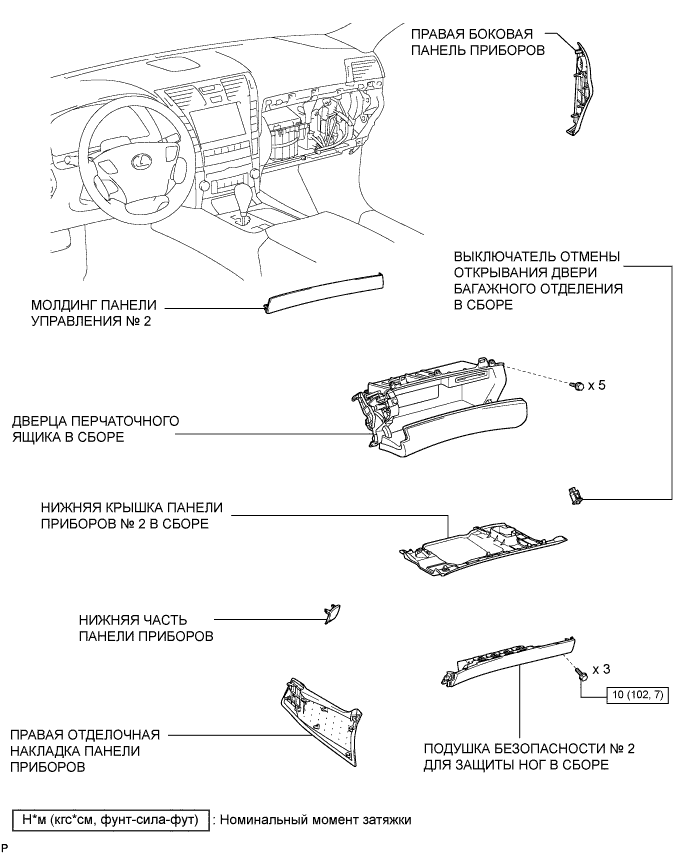 ПРАВАЯ БОКОВАЯ ПАНЕЛЬ ПРИБОРОВ

ВЫКЛЮЧАТЕЛЬ ОТМЕНЫ ОТКРЫВАНИЯ ДВЕРИ БАГАЖНОГО ОТДЕЛЕНИЯ В СБОРЕ

МОЛДИНГ ПАНЕЛИ УПРАВЛЕНИЯ № 2

x 5

ДВЕРЦА ПЕРЧАТОЧНОГО ЯЩИКА В СБОРЕ

НИЖНЯЯ КРЫШКА ПАНЕЛИ ПРИБОРОВ № 2 В СБОРЕ

НИЖНЯЯ ЧАСТЬ ПАНЕЛИ ПРИБОРОВ

x 3

10 (102, 7)

ПРАВАЯ ОТДЕЛОЧНАЯ НАКЛАДКА ПАНЕЛИ ПРИБОРОВ

ПОДУШКА БЕЗОПАСНОСТИ № 2 ДЛЯ ЗАЩИТЫ НОГ В СБОРЕ

Н*м (кгс*см, фунт-сила-фут) : Номинальный момент затяжки

P