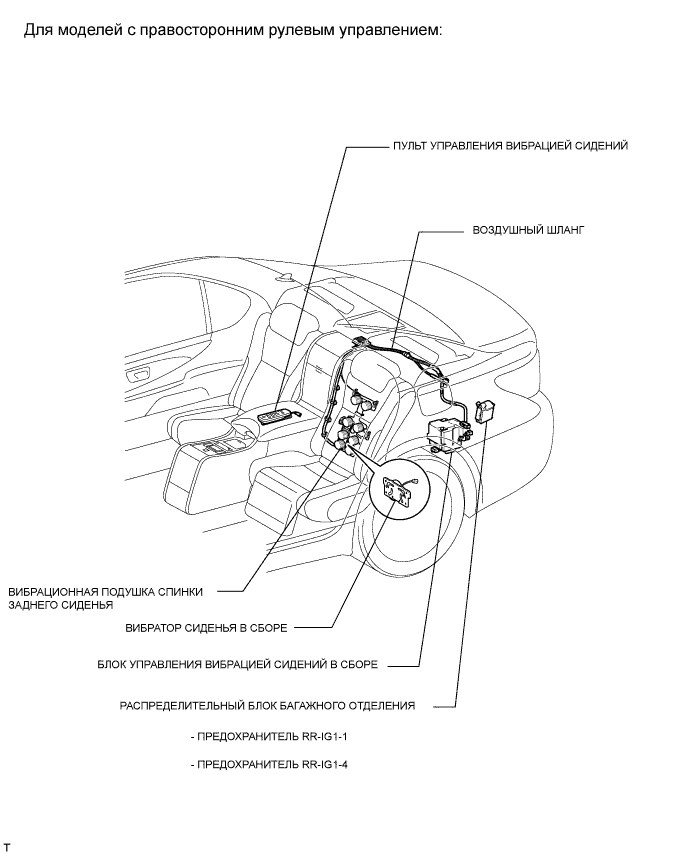 Для моделей с правосторонним рулевым управлением:

ПУЛЬТ УПРАВЛЕНИЯ ВИБРАЦИЕЙ СИДЕНИЙ

ВОЗДУШНЫЙ ШЛАНГ

ВИБРАЦИОННАЯ ПОДУШКА СПИНКИ ЗАДНЕГО СИДЕНЬЯ

ВИБРАТОР СИДЕНЬЯ В СБОРЕ

БЛОК УПРАВЛЕНИЯ ВИБРАЦИЕЙ СИДЕНИЙ В СБОРЕ

РАСПРЕДЕЛИТЕЛЬНЫЙ БЛОК БАГАЖНОГО ОТДЕЛЕНИЯ

- ПРЕДОХРАНИТЕЛЬ RR-IG1-1

- ПРЕДОХРАНИТЕЛЬ RR-IG1-4

T