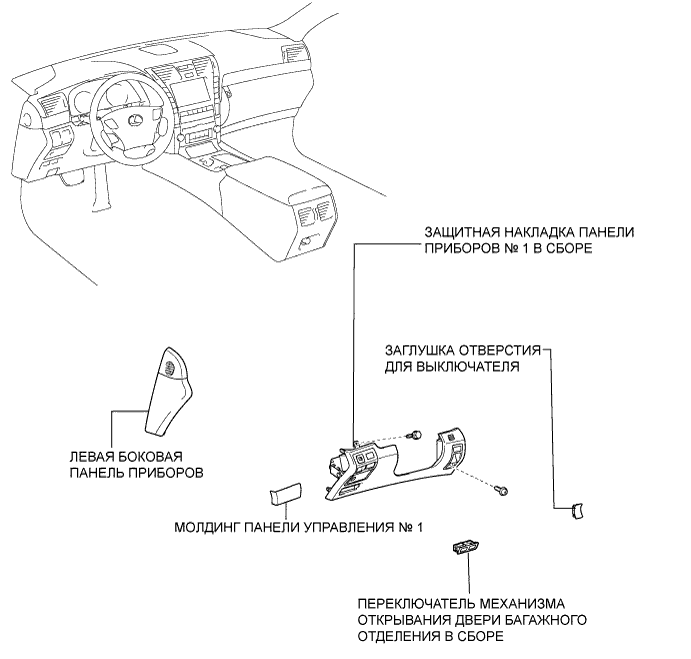 ЗАЩИТНАЯ НАКЛАДКА ПАНЕЛИ ПРИБОРОВ № 1 В СБОРЕ

ЗАГЛУШКА ОТВЕРСТИЯ ДЛЯ ВЫКЛЮЧАТЕЛЯ

ЛЕВАЯ БОКОВАЯ ПАНЕЛЬ ПРИБОРОВ

МОЛДИНГ ПАНЕЛИ УПРАВЛЕНИЯ № 1

ПЕРЕКЛЮЧАТЕЛЬ МЕХАНИЗМА ОТКРЫВАНИЯ ДВЕРИ БАГАЖНОГО ОТДЕЛЕНИЯ В СБОРЕ