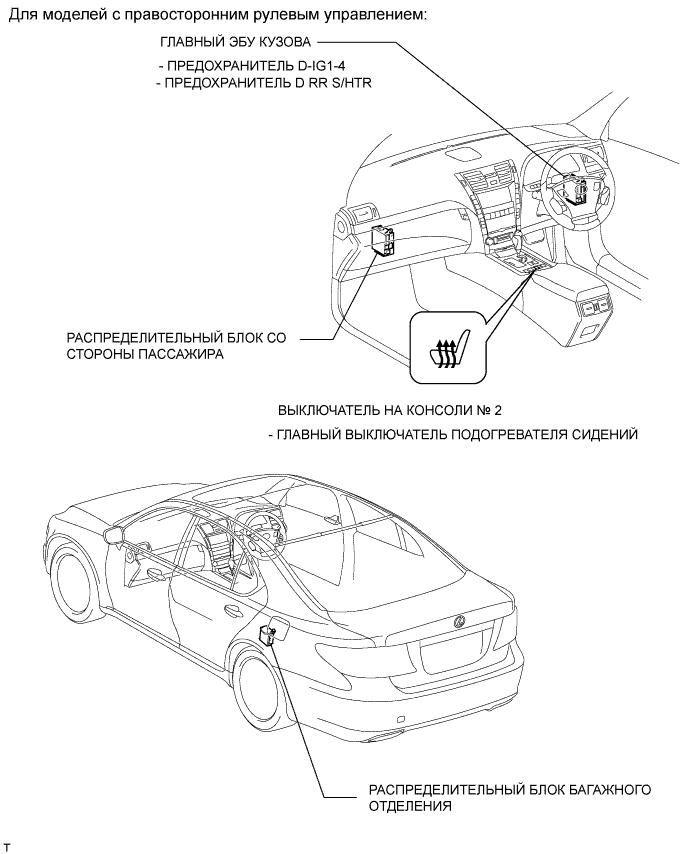 Для моделей с правосторонним рулевым управлением:

ГЛАВНЫЙ ЭБУ КУЗОВА

- ПРЕДОХРАНИТЕЛЬ D-IG1-4

- ПРЕДОХРАНИТЕЛЬ D RR S/HTR

РАСПРЕДЕЛИТЕЛЬНЫЙ БЛОК СО СТОРОНЫ ПАССАЖИРА

ВЫКЛЮЧАТЕЛЬ НА КОНСОЛИ № 2

- ГЛАВНЫЙ ВЫКЛЮЧАТЕЛЬ ПОДОГРЕВАТЕЛЯ СИДЕНИЙ

РАСПРЕДЕЛИТЕЛЬНЫЙ БЛОК БАГАЖНОГО ОТДЕЛЕНИЯ

T