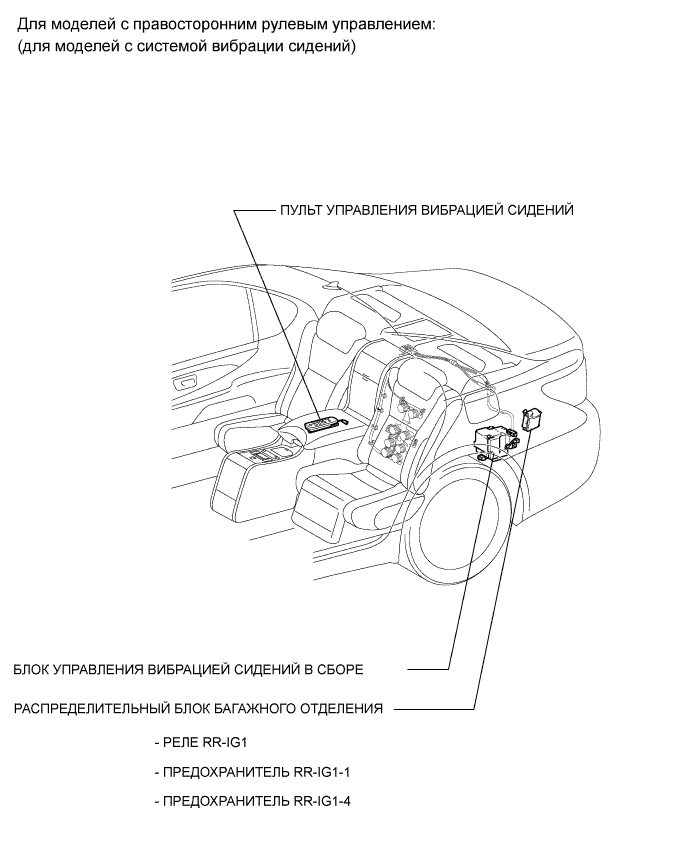 Для моделей с правосторонним рулевым управлением:
(для моделей с системой вибрации сидений)

ПУЛЬТ УПРАВЛЕНИЯ ВИБРАЦИЕЙ СИДЕНИЙ

БЛОК УПРАВЛЕНИЯ ВИБРАЦИЕЙ СИДЕНИЙ В СБОРЕ

РАСПРЕДЕЛИТЕЛЬНЫЙ БЛОК БАГАЖНОГО ОТДЕЛЕНИЯ

- РЕЛЕ RR-IG1

- ПРЕДОХРАНИТЕЛЬ RR-IG1-1

- ПРЕДОХРАНИТЕЛЬ RR-IG1-4