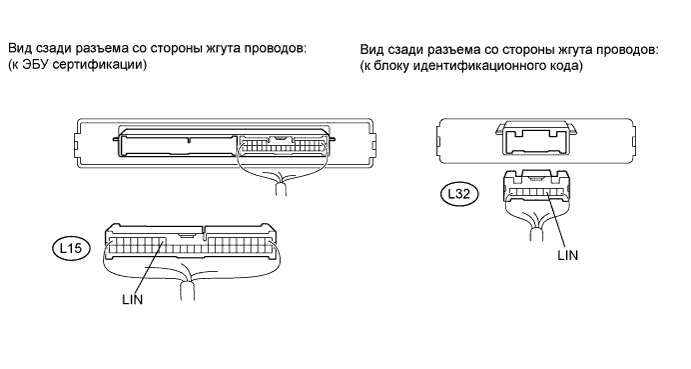 Вид сзади разъема со стороны жгута проводов:
(к ЭБУ сертификации)

L15

LIN

Вид сзади разъема со стороны жгута проводов:
(к блоку идентификационного кода)

L32

LIN