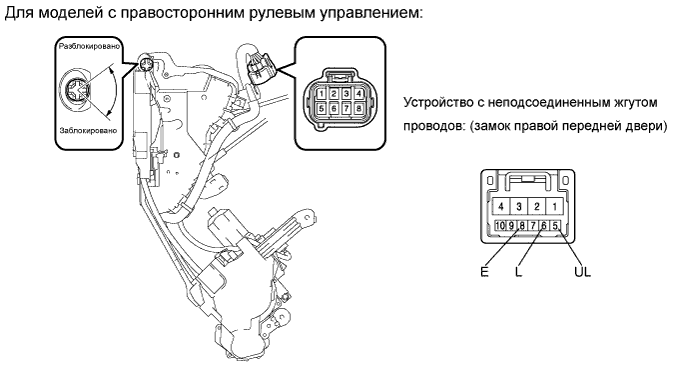 Для моделей с правосторонним рулевым управлением:

Разблокировано

Заблокировано

1 2 3 4
5 6 7 8

Устройство с неподсоединенным жгутом проводов: (замок правой передней двери)

4 3 2 1
10 9 8 7 6 5

E L UL