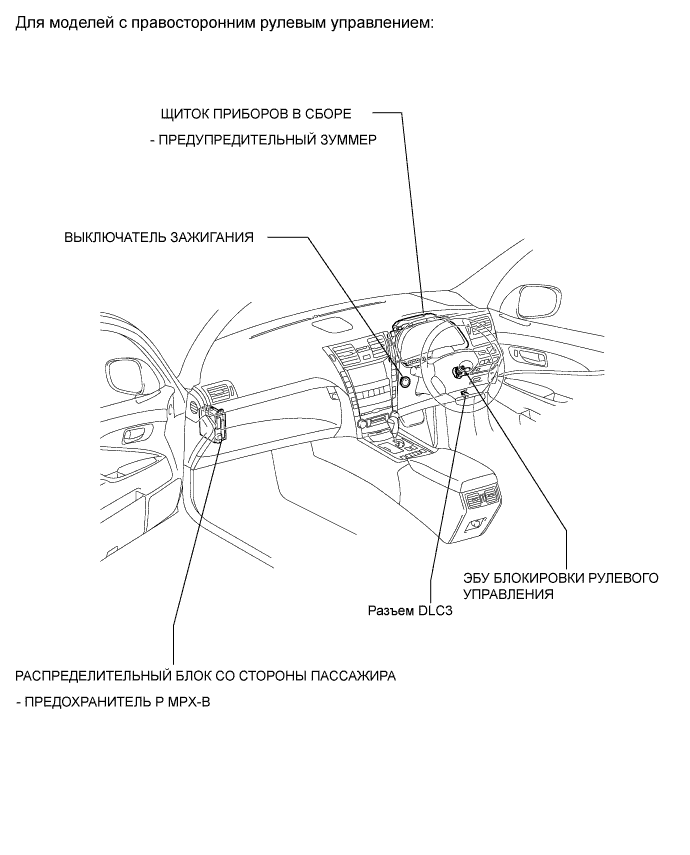 Для моделей с правосторонним рулевым управлением:

ЩИТОК ПРИБОРОВ В СБОРЕ

- ПРЕДУПРЕДИТЕЛЬНЫЙ ЗУММЕР

ВЫКЛЮЧАТЕЛЬ ЗАЖИГАНИЯ

ЭБУ БЛОКИРОВКИ РУЛЕВОГО УПРАВЛЕНИЯ

Разъем DLC3

РАСПРЕДЕЛИТЕЛЬНЫЙ БЛОК СО СТОРОНЫ ПАССАЖИРА

- ПРЕДОХРАНИТЕЛЬ P MPX-B