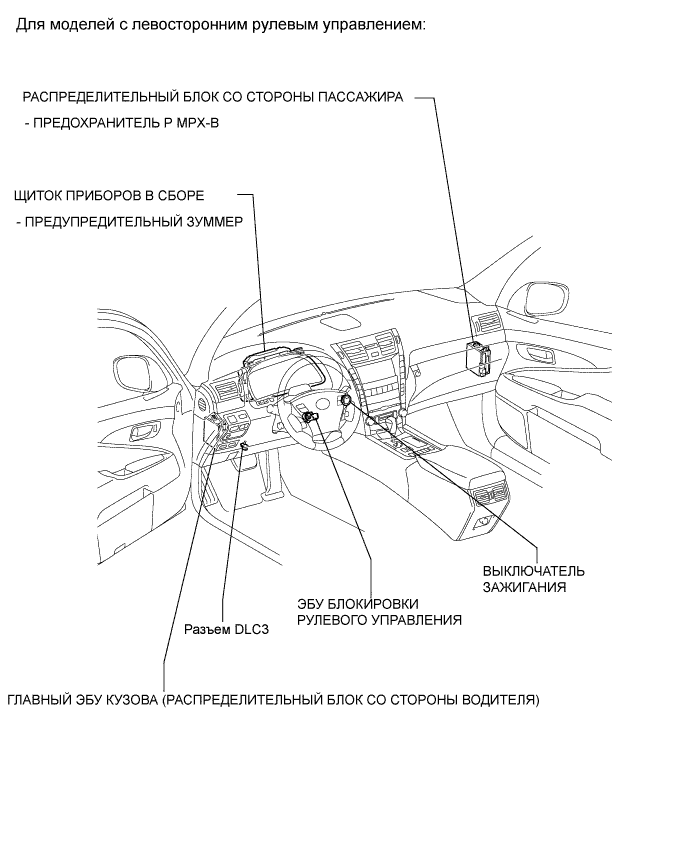 Для моделей с левосторонним рулевым управлением:

РАСПРЕДЕЛИТЕЛЬНЫЙ БЛОК СО СТОРОНЫ ПАССАЖИРА
- ПРЕДОХРАНИТЕЛЬ P MPX-B

ЩИТОК ПРИБОРОВ В СБОРЕ
- ПРЕДУПРЕДИТЕЛЬНЫЙ ЗУММЕР

ВЫКЛЮЧАТЕЛЬ ЗАЖИГАНИЯ

ЭБУ БЛОКИРОВКИ РУЛЕВОГО УПРАВЛЕНИЯ

Разъем DLC3

ГЛАВНЫЙ ЭБУ КУЗОВА (РАСПРЕДЕЛИТЕЛЬНЫЙ БЛОК СО СТОРОНЫ ВОДИТЕЛЯ)