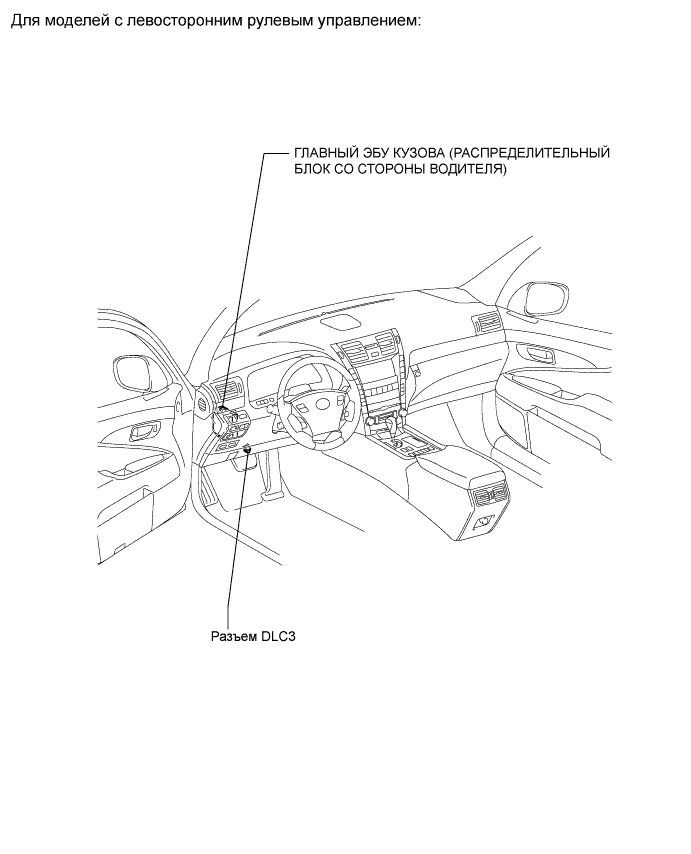 Для моделей с левосторонним рулевым управлением:

ГЛАВНЫЙ ЭБУ КУЗОВА (РАСПРЕДЕЛИТЕЛЬНЫЙ БЛОК СО СТОРОНЫ ВОДИТЕЛЯ)

Разъем DLC3