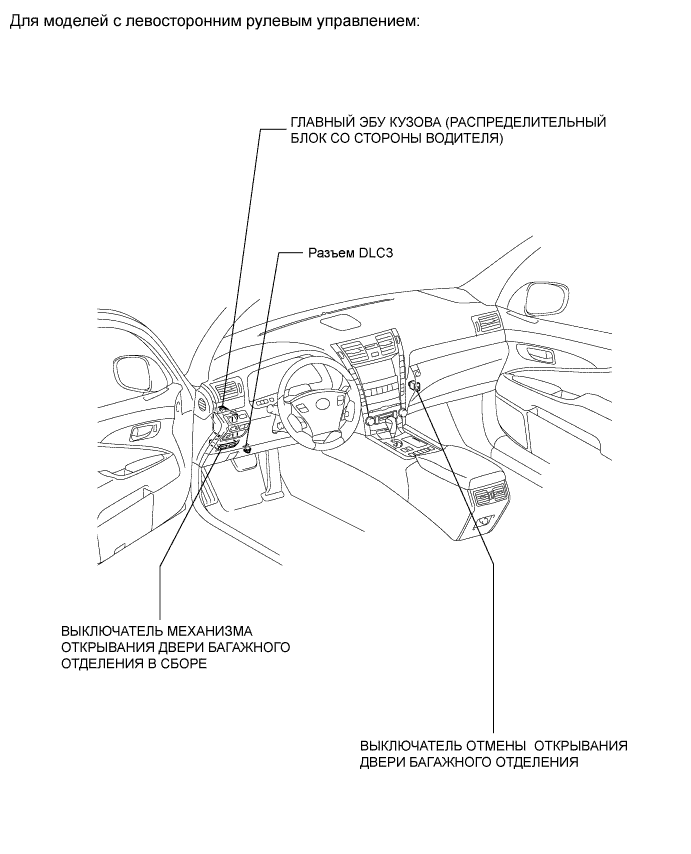 Для моделей с левосторонним рулевым управлением:

ГЛАВНЫЙ ЭБУ КУЗОВА (РАСПРЕДЕЛИТЕЛЬНЫЙ БЛОК СО СТОРОНЫ ВОДИТЕЛЯ)

Разъем DLC3

ВЫКЛЮЧАТЕЛЬ МЕХАНИЗМА ОТКРЫВАНИЯ ДВЕРИ БАГАЖНОГО ОТДЕЛЕНИЯ В СБОРЕ

ВЫКЛЮЧАТЕЛЬ ОТМЕНЫ ОТКРЫВАНИЯ ДВЕРИ БАГАЖНОГО ОТДЕЛЕНИЯ