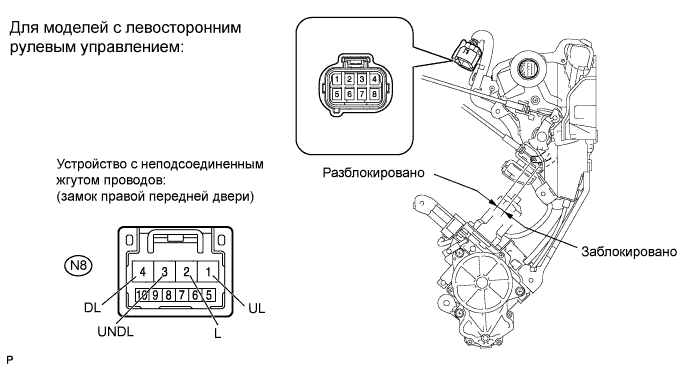 Для моделей с левосторонним рулевым управлением:

1 2 3 4
5 6 7 8

Устройство с неподсоединенным жгутом проводов:
(замок правой передней двери)

Разблокировано

Заблокировано

N8

4 3 2 1
10 9 8 7 6 5

DL
UNDL
L
UL

P