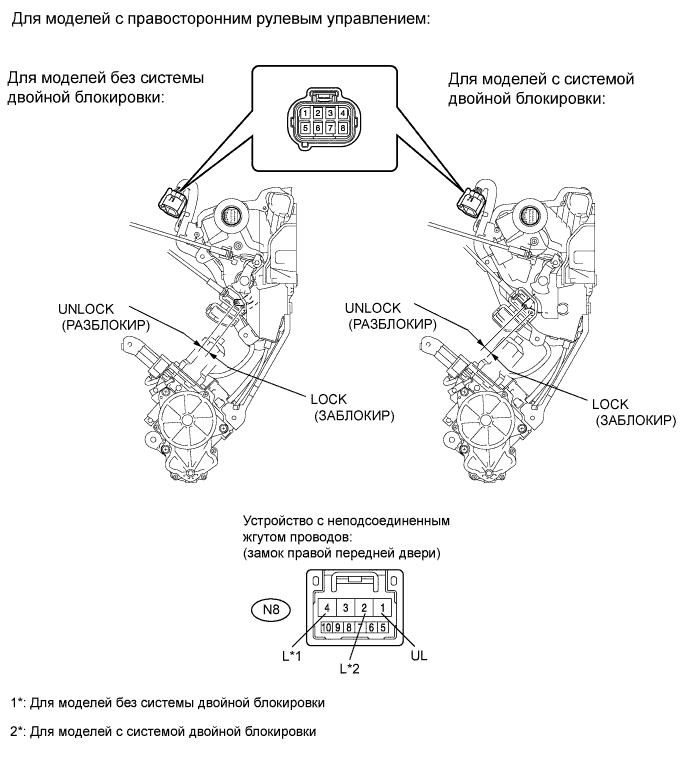 Для моделей с правосторонним рулевым управлением:

Для моделей без системы двойной блокировки:

1 2 3 4
5 6 7 8

Для моделей с системой двойной блокировки:

UNLOCK
(РАЗБЛОКИР)

LOCK
(ЗАБЛОКИР)

UNLOCK
(РАЗБЛОКИР)

LOCK
(ЗАБЛОКИР)

Устройство с неподсоединенным жгутом проводов:
(замок правой передней двери)

N8

4 3 2 1
10 9 8 7 6 5

L*1
L*2
UL

1*: Для моделей без системы двойной блокировки

2*: Для моделей с системой двойной блокировки