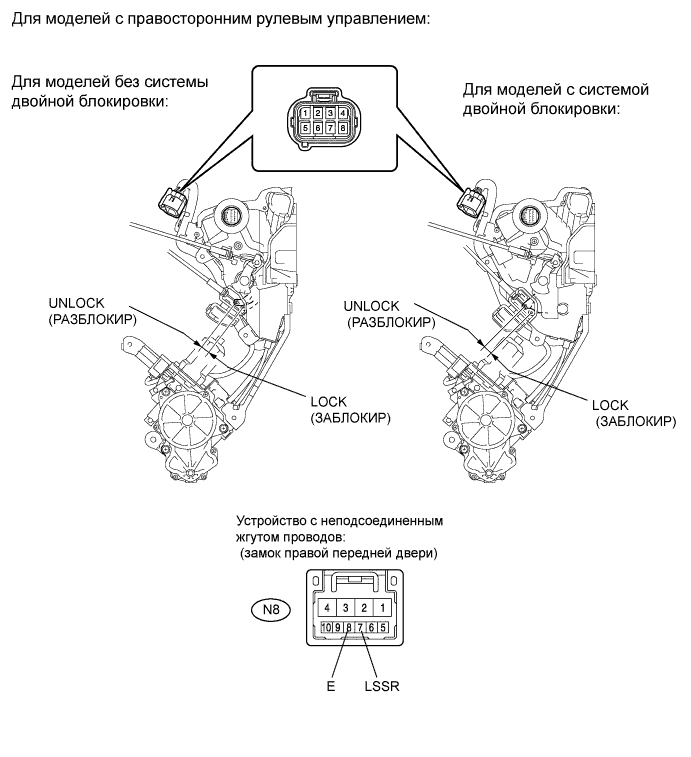 Для моделей с правосторонним рулевым управлением:

Для моделей без системы двойной блокировки:

1 2 3 4
5 6 7 8

Для моделей с системой двойной блокировки:

UNLOCK
(РАЗБЛОКИР)

LOCK
(ЗАБЛОКИР)

UNLOCK
(РАЗБЛОКИР)

LOCK
(ЗАБЛОКИР)

Устройство с неподсоединенным жгутом проводов:
(замок правой передней двери)

N8

4 3 2 1
10 9 8 7 6 5

E
LSSR