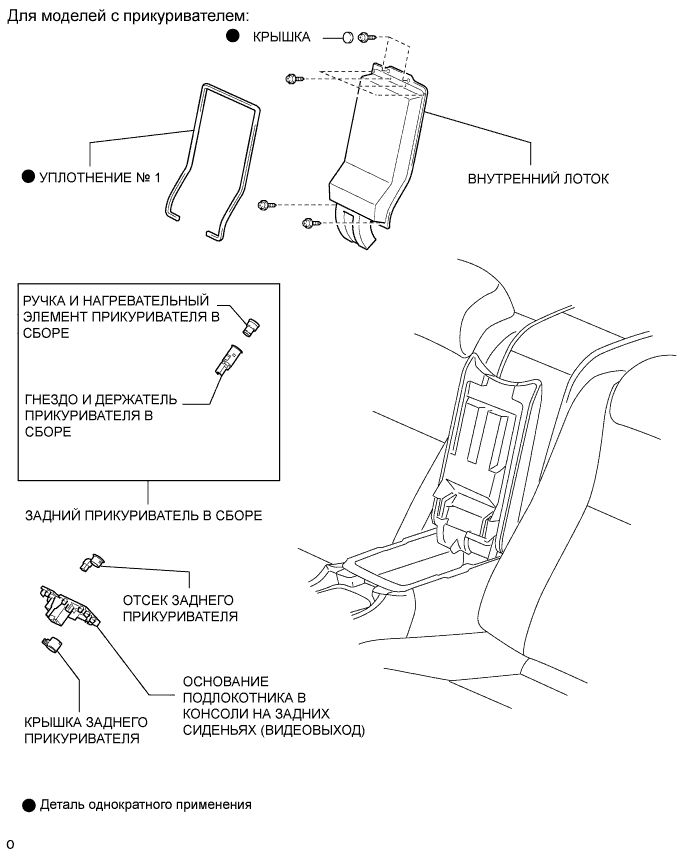 Для моделей с прикуривателем:

● КРЫШКА

● УПЛОТНЕНИЕ № 1

ВНУТРЕННИЙ ЛОТОК

РУЧКА И НАГРЕВАТЕЛЬНЫЙ ЭЛЕМЕНТ ПРИКУРИВАТЕЛЯ В СБОРЕ

ГНЕЗДО И ДЕРЖАТЕЛЬ ПРИКУРИВАТЕЛЯ В СБОРЕ

ЗАДНИЙ ПРИКУРИВАТЕЛЬ В СБОРЕ

ОТСЕК ЗАДНЕГО ПРИКУРИВАТЕЛЯ

ОСНОВАНИЕ ПОДЛОКОТНИКА В КОНСОЛИ НА ЗАДНИХ СИДЕНЬЯХ (ВИДЕОВЫХОД)

КРЫШКА ЗАДНЕГО ПРИКУРИВАТЕЛЯ

● Деталь однократного применения

o