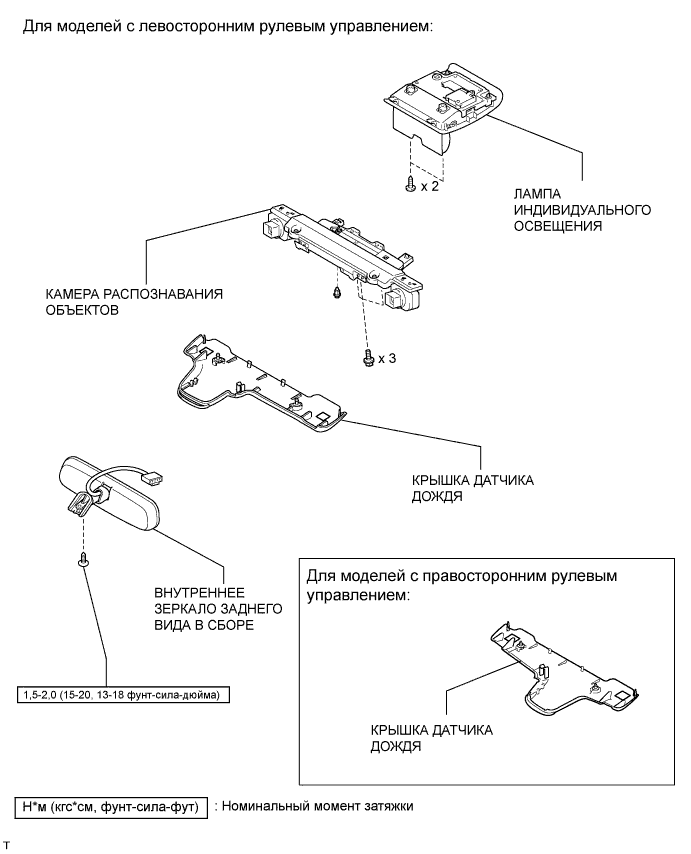 Для моделей с левосторонним рулевым управлением:

x 2

ЛАМПА ИНДИВИДУАЛЬНОГО ОСВЕЩЕНИЯ

КАМЕРА РАСПОЗНАВАНИЯ ОБЪЕКТОВ

x 3

КРЫШКА ДАТЧИКА ДОЖДЯ

ВНУТРЕННЕЕ ЗЕРКАЛО ЗАДНЕГО ВИДА В СБОРЕ

1,5-2,0 (15-20, 13-18 фунт-сила-дюйма)

Для моделей с правосторонним рулевым управлением:

КРЫШКА ДАТЧИКА ДОЖДЯ

Н*м (кгс*см, фунт-сила-фут) : Номинальный момент затяжки

T