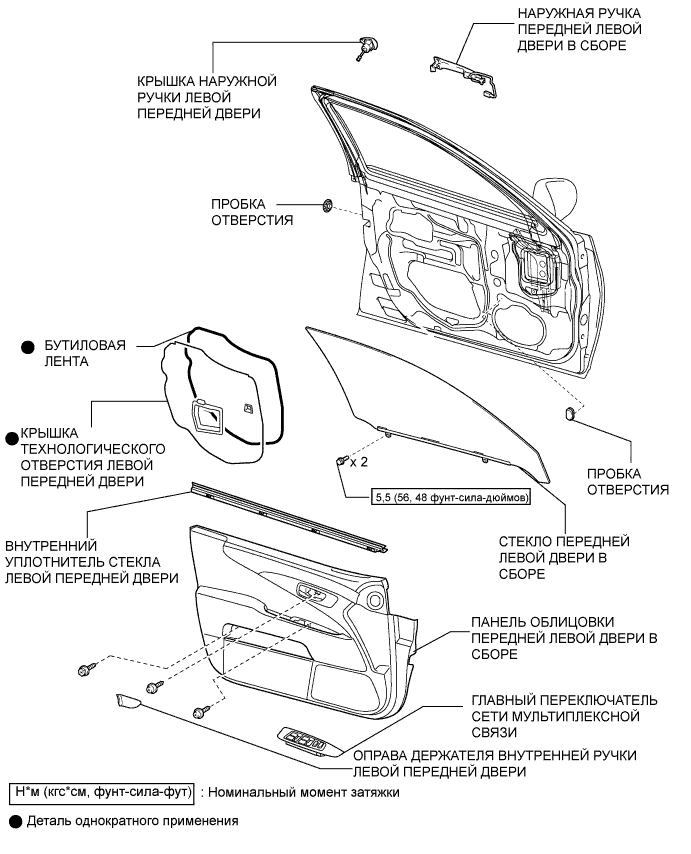 НАРУЖНАЯ РУЧКА ПЕРЕДНЕЙ ЛЕВОЙ ДВЕРИ В СБОРЕ

КРЫШКА НАРУЖНОЙ РУЧКИ ЛЕВОЙ ПЕРЕДНЕЙ ДВЕРИ

ПРОБКА ОТВЕРСТИЯ

● БУТИЛОВАЯ ЛЕНТА

● КРЫШКА ТЕХНОЛОГИЧЕСКОГО ОТВЕРСТИЯ ЛЕВОЙ ПЕРЕДНЕЙ ДВЕРИ

x 2

5,5 (56, 48 фунт-сила-дюймов)

ПРОБКА ОТВЕРСТИЯ

ВНУТРЕННИЙ УПЛОТНИТЕЛЬ СТЕКЛА ЛЕВОЙ ПЕРЕДНЕЙ ДВЕРИ

СТЕКЛО ПЕРЕДНЕЙ ЛЕВОЙ ДВЕРИ В СБОРЕ

ПАНЕЛЬ ОБЛИЦОВКИ ПЕРЕДНЕЙ ЛЕВОЙ ДВЕРИ В СБОРЕ

ГЛАВНЫЙ ПЕРЕКЛЮЧАТЕЛЬ СЕТИ МУЛЬТИПЛЕКСНОЙ СВЯЗИ

ОПРАВА ДЕРЖАТЕЛЯ ВНУТРЕННЕЙ РУЧКИ ЛЕВОЙ ПЕРЕДНЕЙ ДВЕРИ

Н*м (кгс*см, фунт-сила-фут) : Номинальный момент затяжки

● Деталь однократного применения