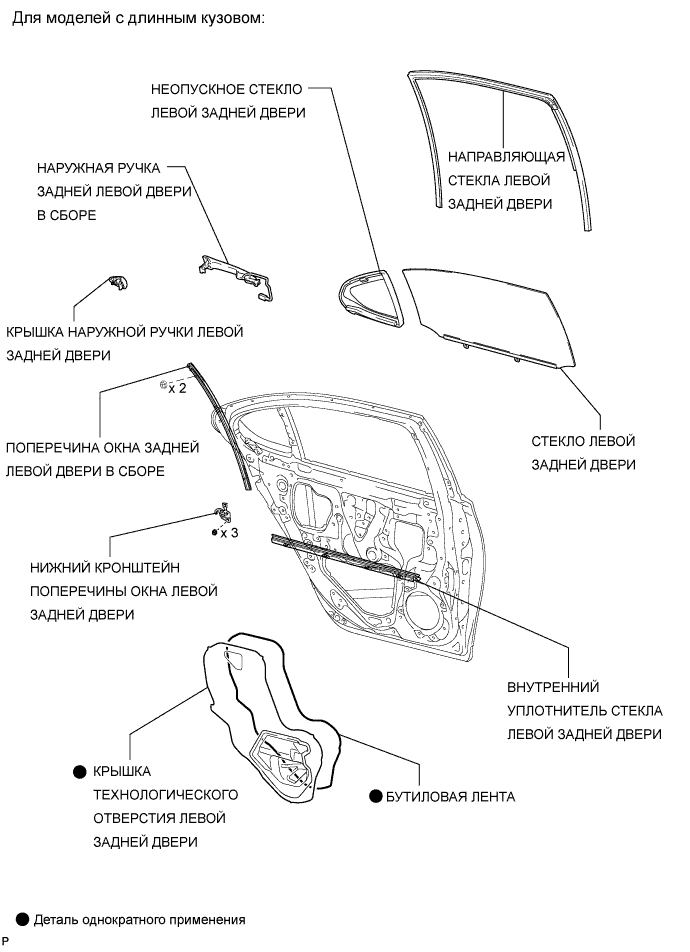 Для моделей с длинным кузовом:

НЕОПУСКНОЕ СТЕКЛО ЛЕВОЙ ЗАДНЕЙ ДВЕРИ

НАПРАВЛЯЮЩАЯ СТЕКЛА ЛЕВОЙ ЗАДНЕЙ ДВЕРИ

НАРУЖНАЯ РУЧКА ЗАДНЕЙ ЛЕВОЙ ДВЕРИ В СБОРЕ

КРЫШКА НАРУЖНОЙ РУЧКИ ЛЕВОЙ ЗАДНЕЙ ДВЕРИ

x 2

ПОПЕРЕЧИНА ОКНА ЗАДНЕЙ ЛЕВОЙ ДВЕРИ В СБОРЕ

СТЕКЛО ЛЕВОЙ ЗАДНЕЙ ДВЕРИ

x 3

НИЖНИЙ КРОНШТЕЙН ПОПЕРЕЧИНЫ ОКНА ЛЕВОЙ ЗАДНЕЙ ДВЕРИ

ВНУТРЕННИЙ УПЛОТНИТЕЛЬ СТЕКЛА ЛЕВОЙ ЗАДНЕЙ ДВЕРИ

● КРЫШКА ТЕХНОЛОГИЧЕСКОГО ОТВЕРСТИЯ ЛЕВОЙ ЗАДНЕЙ ДВЕРИ

● БУТИЛОВАЯ ЛЕНТА

● Деталь однократного применения

P