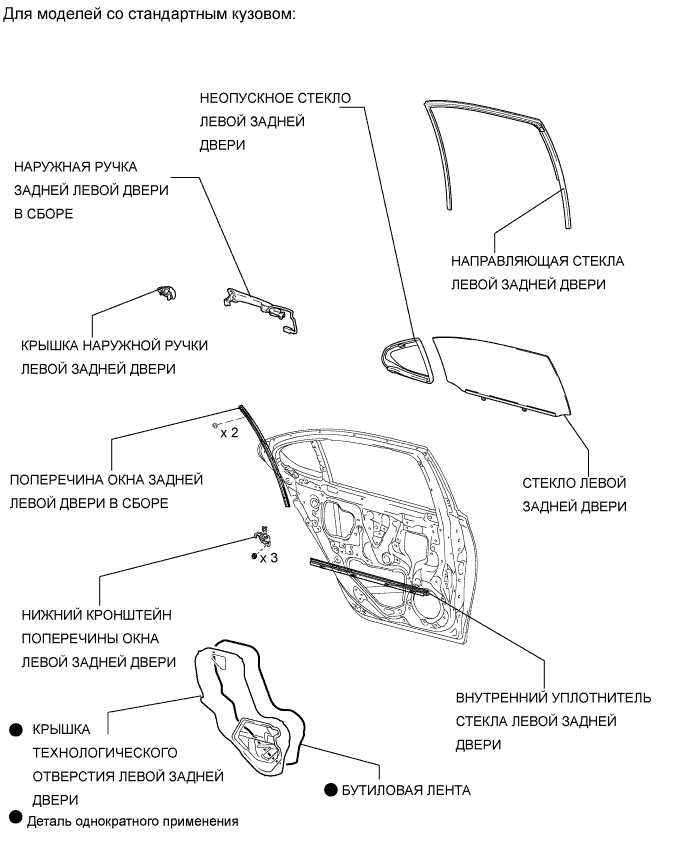 Для моделей со стандартным кузовом:

НЕОПУСКНОЕ СТЕКЛО ЛЕВОЙ ЗАДНЕЙ ДВЕРИ

НАРУЖНАЯ РУЧКА ЗАДНЕЙ ЛЕВОЙ ДВЕРИ В СБОРЕ

НАПРАВЛЯЮЩАЯ СТЕКЛА ЛЕВОЙ ЗАДНЕЙ ДВЕРИ

КРЫШКА НАРУЖНОЙ РУЧКИ ЛЕВОЙ ЗАДНЕЙ ДВЕРИ

x 2

ПОПЕРЕЧИНА ОКНА ЗАДНЕЙ ЛЕВОЙ ДВЕРИ В СБОРЕ

СТЕКЛО ЛЕВОЙ ЗАДНЕЙ ДВЕРИ

x 3

НИЖНИЙ КРОНШТЕЙН ПОПЕРЕЧИНЫ ОКНА ЛЕВОЙ ЗАДНЕЙ ДВЕРИ

ВНУТРЕННИЙ УПЛОТНИТЕЛЬ СТЕКЛА ЛЕВОЙ ЗАДНЕЙ ДВЕРИ

● КРЫШКА ТЕХНОЛОГИЧЕСКОГО ОТВЕРСТИЯ ЛЕВОЙ ЗАДНЕЙ ДВЕРИ

● БУТИЛОВАЯ ЛЕНТА

● Деталь однократного применения