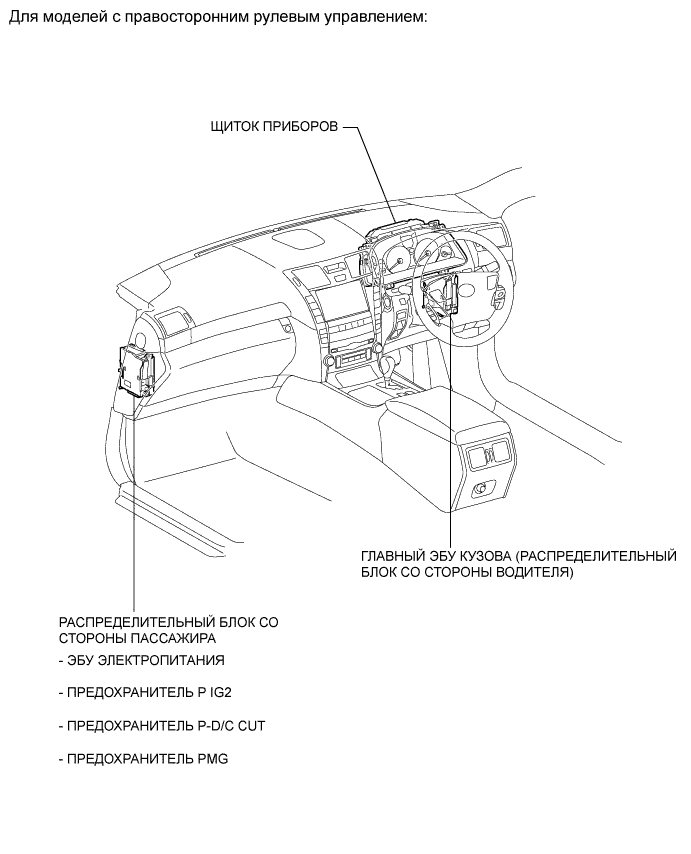 Для моделей с правосторонним рулевым управлением:

ЩИТОК ПРИБОРОВ

ГЛАВНЫЙ ЭБУ КУЗОВА (РАСПРЕДЕЛИТЕЛЬНЫЙ БЛОК СО СТОРОНЫ ВОДИТЕЛЯ)

РАСПРЕДЕЛИТЕЛЬНЫЙ БЛОК СО СТОРОНЫ ПАССАЖИРА

- ЭБУ ЭЛЕКТРОПИТАНИЯ

- ПРЕДОХРАНИТЕЛЬ P IG2

- ПРЕДОХРАНИТЕЛЬ P-D/C CUT

- ПРЕДОХРАНИТЕЛЬ PMG