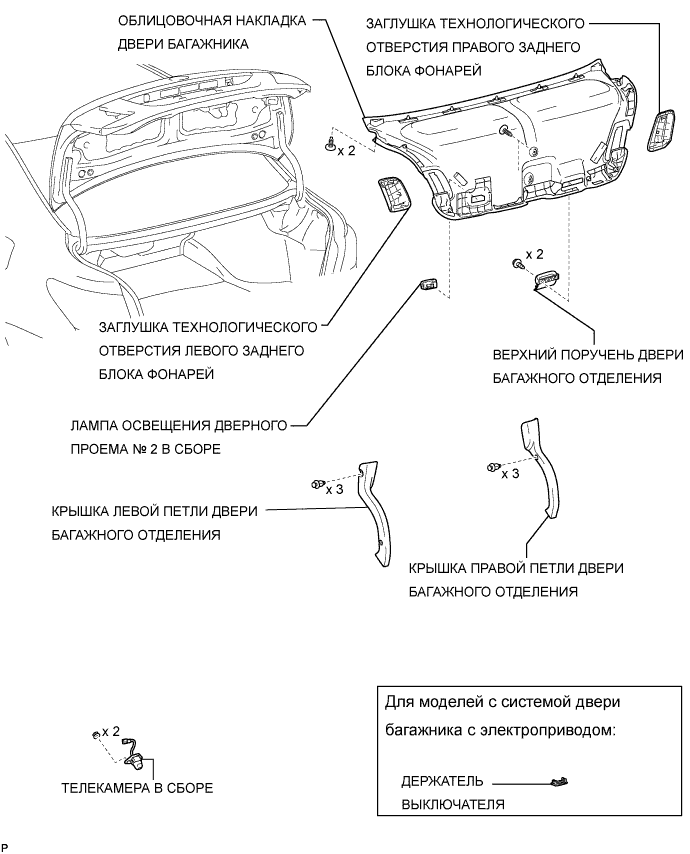 ОБЛИЦОВОЧНАЯ НАКЛАДКА ДВЕРИ БАГАЖНИКА

ЗАГЛУШКА ТЕХНОЛОГИЧЕСКОГО ОТВЕРСТИЯ ПРАВОГО ЗАДНЕГО БЛОКА ФОНАРЕЙ

x 2

x 2

ЗАГЛУШКА ТЕХНОЛОГИЧЕСКОГО ОТВЕРСТИЯ ЛЕВОГО ЗАДНЕГО БЛОКА ФОНАРЕЙ

ВЕРХНИЙ ПОРУЧЕНЬ ДВЕРИ БАГАЖНОГО ОТДЕЛЕНИЯ

ЛАМПА ОСВЕЩЕНИЯ ДВЕРНОГО ПРОЕМА № 2 В СБОРЕ

x 3

x 3

КРЫШКА ЛЕВОЙ ПЕТЛИ ДВЕРИ БАГАЖНОГО ОТДЕЛЕНИЯ

КРЫШКА ПРАВОЙ ПЕТЛИ ДВЕРИ БАГАЖНОГО ОТДЕЛЕНИЯ

x 2

ТЕЛЕКАМЕРА В СБОРЕ

Для моделей с системой двери багажника с электроприводом:

ДЕРЖАТЕЛЬ ВЫКЛЮЧАТЕЛЯ

P