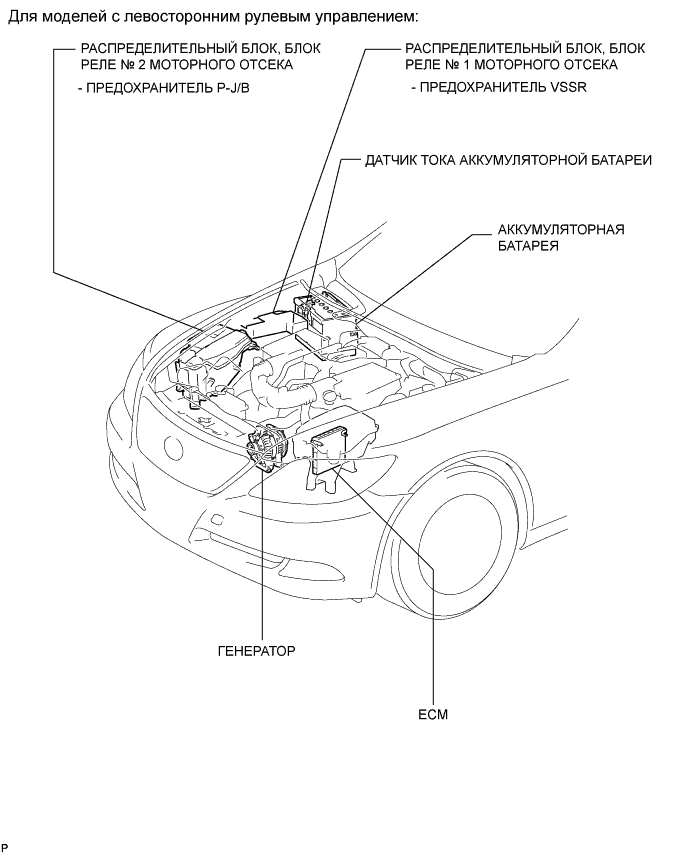 Для моделей с левосторонним рулевым управлением:

РАСПРЕДЕЛИТЕЛЬНЫЙ БЛОК, БЛОК РЕЛЕ № 2 МОТОРНОГО ОТСЕКА

- ПРЕДОХРАНИТЕЛЬ P-J/B

РАСПРЕДЕЛИТЕЛЬНЫЙ БЛОК, БЛОК РЕЛЕ № 1 МОТОРНОГО ОТСЕКА

- ПРЕДОХРАНИТЕЛЬ VSSR

ДАТЧИК ТОКА АККУМУЛЯТОРНОЙ БАТАРЕИ

АККУМУЛЯТОРНАЯ БАТАРЕЯ

ГЕНЕРАТОР

ECM

P