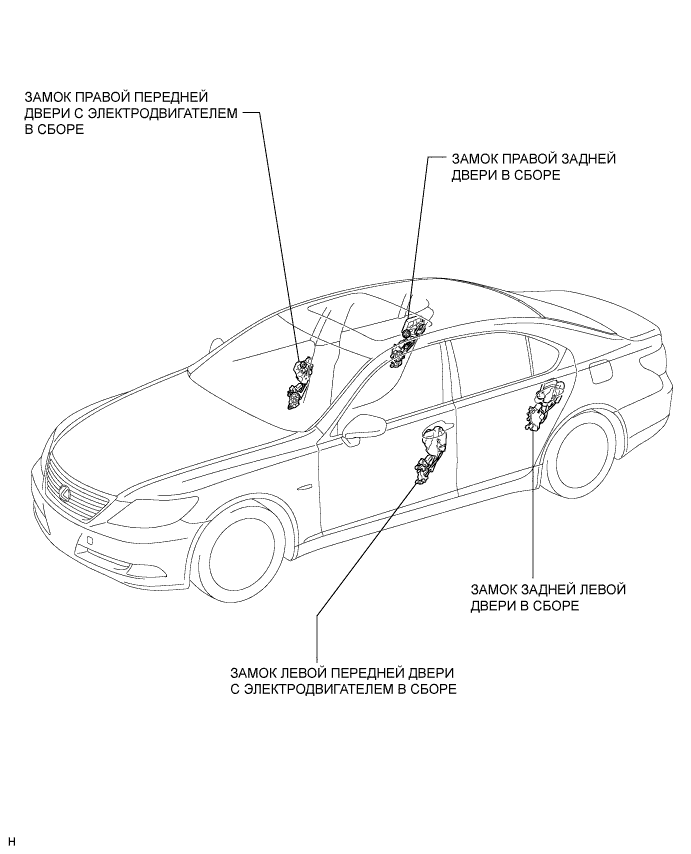 ЗАМОК ПРАВОЙ ПЕРЕДНЕЙ ДВЕРИ С ЭЛЕКТРОДВИГАТЕЛЕМ В СБОРЕ

ЗАМОК ПРАВОЙ ЗАДНЕЙ ДВЕРИ В СБОРЕ

ЗАМОК ЗАДНЕЙ ЛЕВОЙ ДВЕРИ В СБОРЕ

ЗАМОК ЛЕВОЙ ПЕРЕДНЕЙ ДВЕРИ С ЭЛЕКТРОДВИГАТЕЛЕМ В СБОРЕ

H