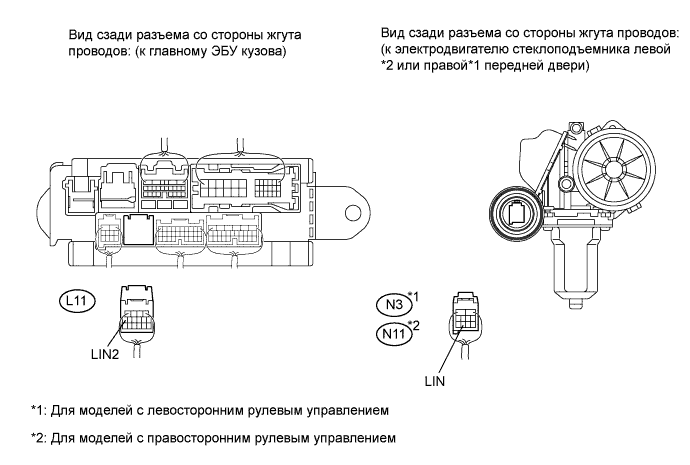 Вид сзади разъема со стороны жгута проводов: (к главному ЭБУ кузова)

Вид сзади разъема со стороны жгута проводов: (к электродвигателю стеклоподъемника левой *2 или правой*1 передней двери)

L11

LIN2

N3 *1

N11 *2

LIN

*1: Для моделей с левосторонним рулевым управлением

*2: Для моделей с правосторонним рулевым управлением