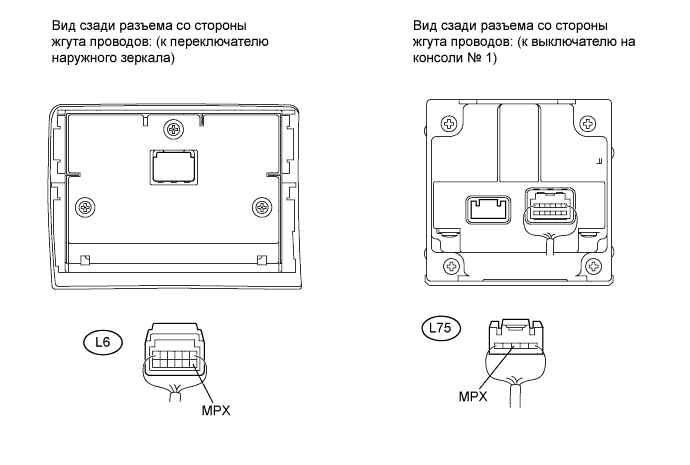 Вид сзади разъема со стороны жгута проводов: (к переключателю наружного зеркала)

L6

MPX

Вид сзади разъема со стороны жгута проводов: (к выключателю на консоли № 1)

L75

MPX