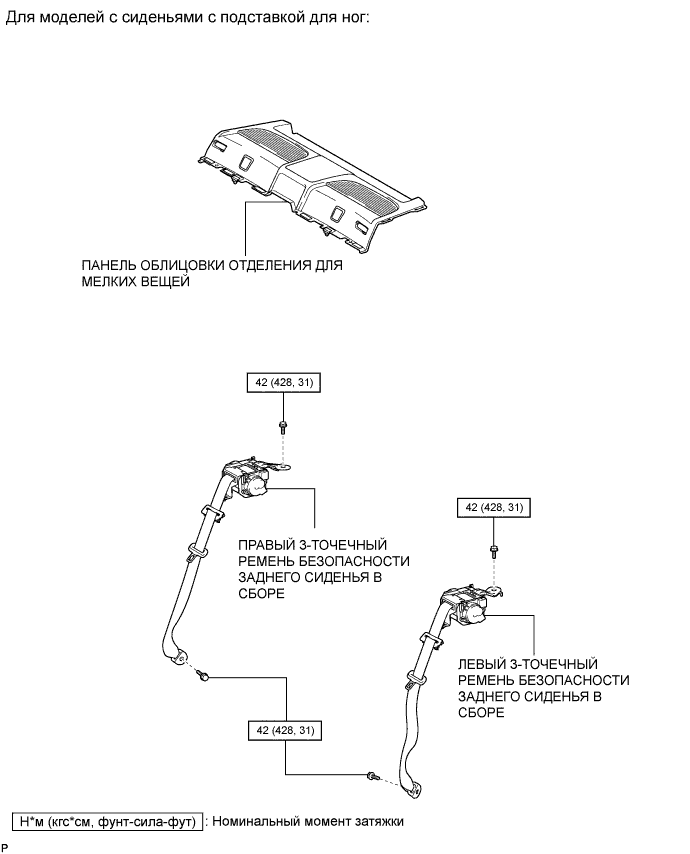 Для моделей с сиденьями с подставкой для ног:

ПАНЕЛЬ ОБЛИЦОВКИ ОТДЕЛЕНИЯ ДЛЯ МЕЛКИХ ВЕЩЕЙ

42 (428, 31)

ПРАВЫЙ 3-ТОЧЕЧНЫЙ РЕМЕНЬ БЕЗОПАСНОСТИ ЗАДНЕГО СИДЕНЬЯ В СБОРЕ

42 (428, 31)

ЛЕВЫЙ 3-ТОЧЕЧНЫЙ РЕМЕНЬ БЕЗОПАСНОСТИ ЗАДНЕГО СИДЕНЬЯ В СБОРЕ

42 (428, 31)

Н*м (кгс*см, фунт-сила-фут) : Номинальный момент затяжки

P