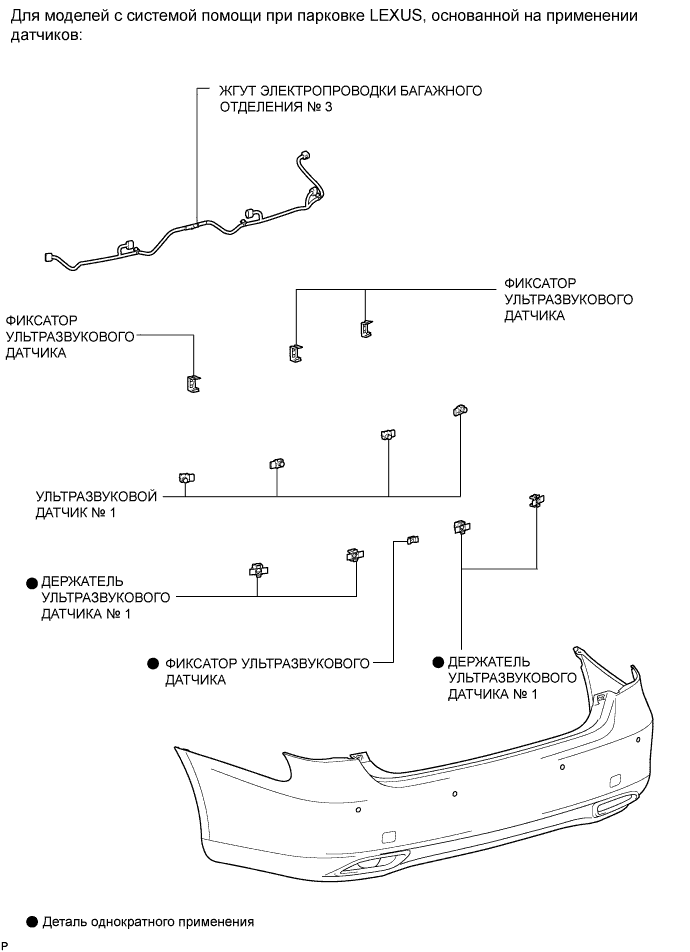 Для моделей с системой помощи при парковке LEXUS, основанной на применении датчиков:

ЖГУТ ЭЛЕКТРОПРОВОДКИ БАГАЖНОГО ОТДЕЛЕНИЯ № 3

ФИКСАТОР УЛЬТРАЗВУКОВОГО ДАТЧИКА

ФИКСАТОР УЛЬТРАЗВУКОВОГО ДАТЧИКА

УЛЬТРАЗВУКОВОЙ ДАТЧИК № 1

● ДЕРЖАТЕЛЬ УЛЬТРАЗВУКОВОГО ДАТЧИКА № 1

● ФИКСАТОР УЛЬТРАЗВУКОВОГО ДАТЧИКА

● ДЕРЖАТЕЛЬ УЛЬТРАЗВУКОВОГО ДАТЧИКА № 1

● Деталь однократного применения

P