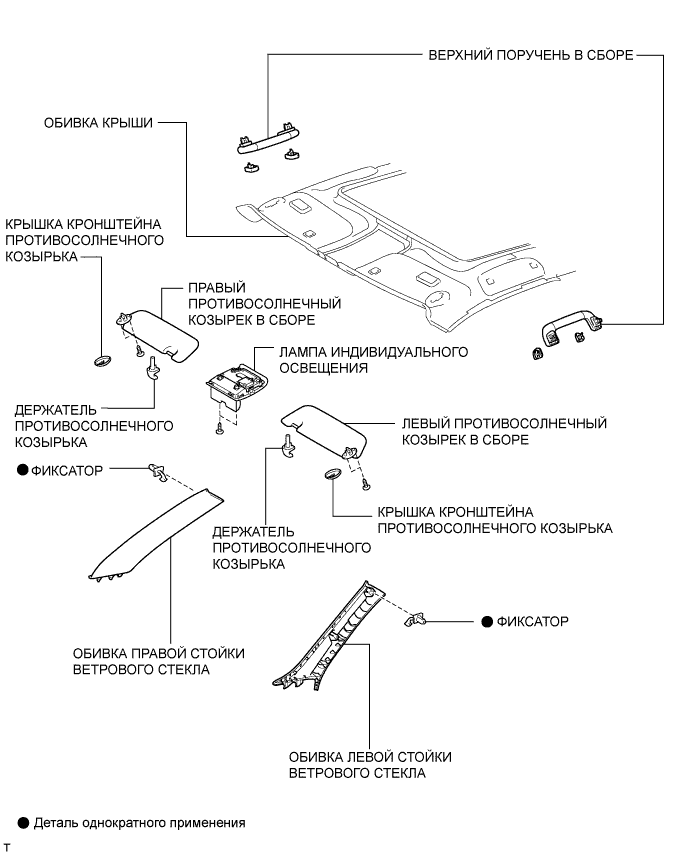 ВЕРХНИЙ ПОРУЧЕНЬ В СБОРЕ

ОБИВКА КРЫШИ

КРЫШКА КРОНШТЕЙНА ПРОТИВОСОЛНЕЧНОГО КОЗЫРЬКА

ПРАВЫЙ ПРОТИВОСОЛНЕЧНЫЙ КОЗЫРЕК В СБОРЕ

ЛАМПА ИНДИВИДУАЛЬНОГО ОСВЕЩЕНИЯ

ДЕРЖАТЕЛЬ ПРОТИВОСОЛНЕЧНОГО КОЗЫРЬКА

ЛЕВЫЙ ПРОТИВОСОЛНЕЧНЫЙ КОЗЫРЕК В СБОРЕ

● ФИКСАТОР

КРЫШКА КРОНШТЕЙНА ПРОТИВОСОЛНЕЧНОГО КОЗЫРЬКА

ДЕРЖАТЕЛЬ ПРОТИВОСОЛНЕЧНОГО КОЗЫРЬКА

● ФИКСАТОР

ОБИВКА ПРАВОЙ СТОЙКИ ВЕТРОВОГО СТЕКЛА

ОБИВКА ЛЕВОЙ СТОЙКИ ВЕТРОВОГО СТЕКЛА

● Деталь однократного применения

T