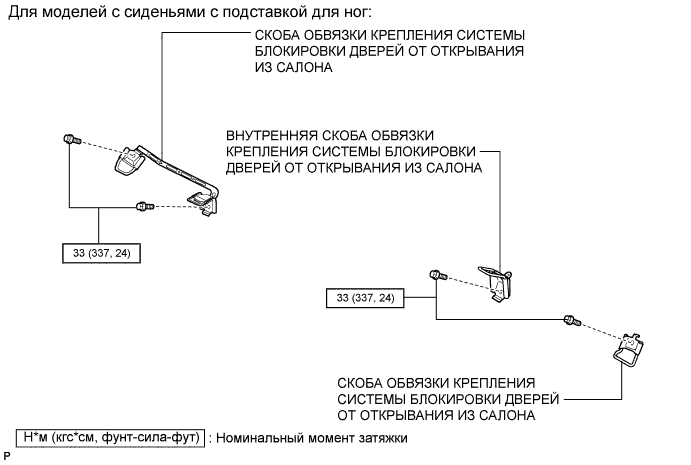 Для моделей с сиденьями с подставкой для ног:

СКОБА ОБВЯЗКИ КРЕПЛЕНИЯ СИСТЕМЫ БЛОКИРОВКИ ДВЕРЕЙ ОТ ОТКРЫВАНИЯ ИЗ САЛОНА

ВНУТРЕННЯЯ СКОБА ОБВЯЗКИ КРЕПЛЕНИЯ СИСТЕМЫ БЛОКИРОВКИ ДВЕРЕЙ ОТ ОТКРЫВАНИЯ ИЗ САЛОНА

33 (337, 24)

33 (337, 24)

СКОБА ОБВЯЗКИ КРЕПЛЕНИЯ СИСТЕМЫ БЛОКИРОВКИ ДВЕРЕЙ ОТ ОТКРЫВАНИЯ ИЗ САЛОНА

Н*м (кгс*см, фунт-сила-фут) : Номинальный момент затяжки

P