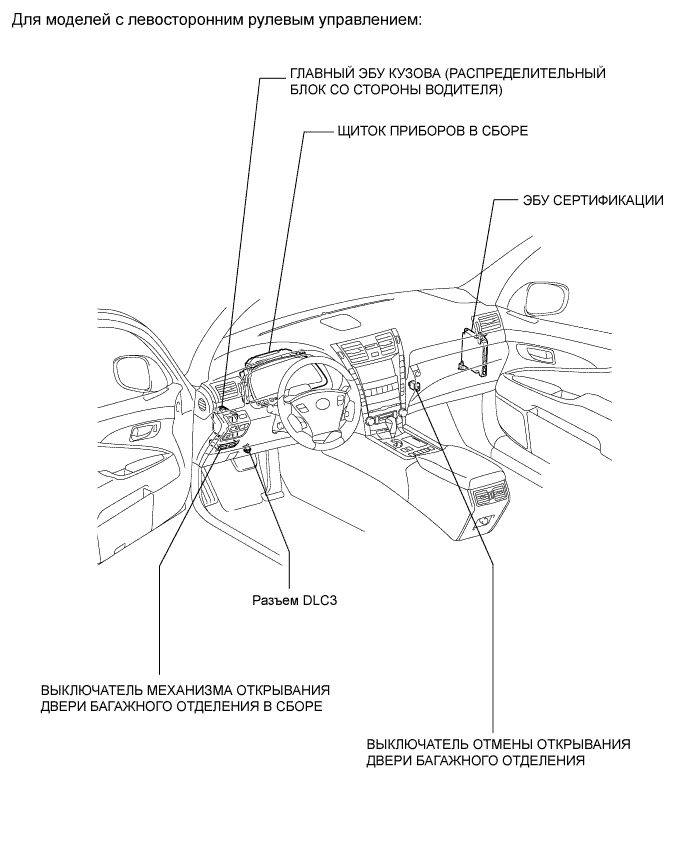 Для моделей с левосторонним рулевым управлением:

ГЛАВНЫЙ ЭБУ КУЗОВА (РАСПРЕДЕЛИТЕЛЬНЫЙ БЛОК СО СТОРОНЫ ВОДИТЕЛЯ)

ЩИТОК ПРИБОРОВ В СБОРЕ

ЭБУ СЕРТИФИКАЦИИ

Разъем DLC3

ВЫКЛЮЧАТЕЛЬ МЕХАНИЗМА ОТКРЫВАНИЯ ДВЕРИ БАГАЖНОГО ОТДЕЛЕНИЯ В СБОРЕ

ВЫКЛЮЧАТЕЛЬ ОТМЕНЫ ОТКРЫВАНИЯ ДВЕРИ БАГАЖНОГО ОТДЕЛЕНИЯ